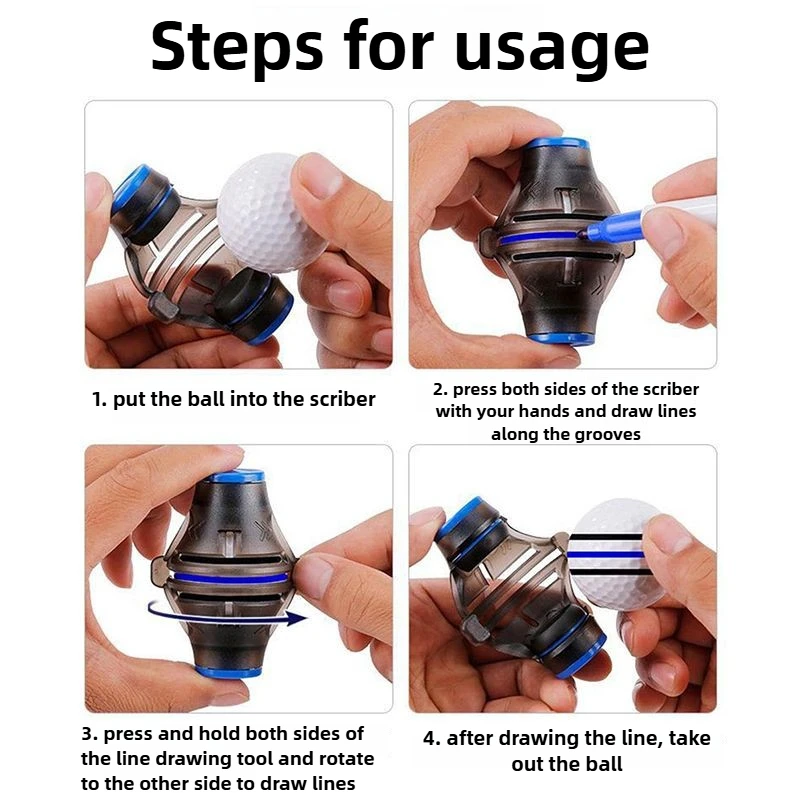 Steps for usage

1. put the ball into the scriber

2. press both sides of the scriber with your hands and draw lines along the grooves

3. press and hold both sides of the line drawing tool and rotate to the other side to draw lines

4. after drawing the line, take out the ball