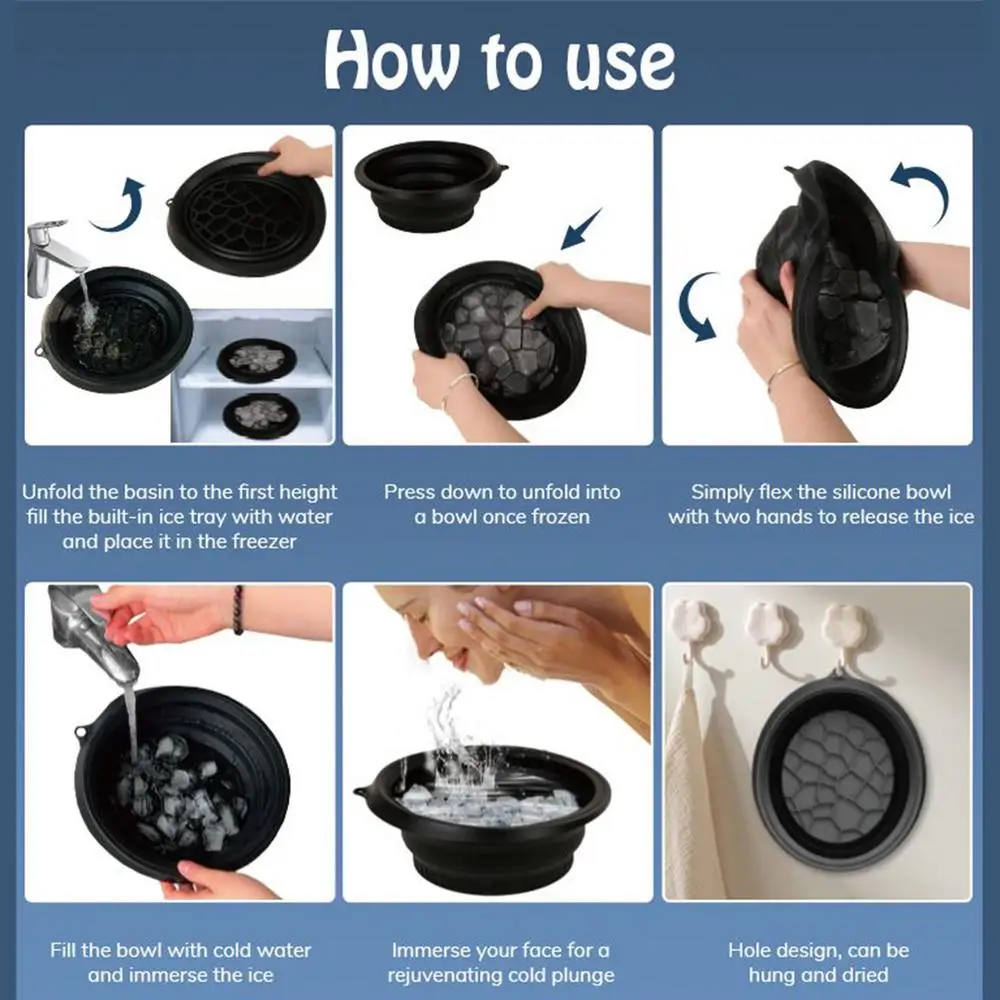 How to use

Unfold the basin to the first height fill the built-in ice tray with water and place it in the freezer

Press down to unfold into a bowl once frozen

Simply flex the silicone bowl with two hands to release the ice

Fill the bowl with cold water and immerse the ice

Immerse your face for a rejuvenating cold plunge

Hole design, can be hung and dried