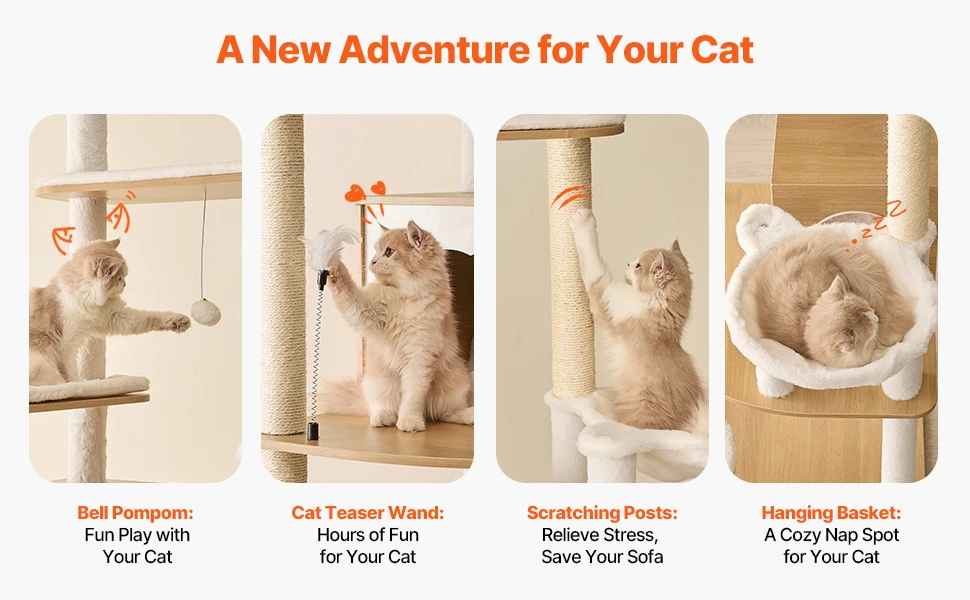 A New Adventure for Your Cat

Bell Pompom:
Fun Play with Your Cat

Cat Teaser Wand:
Hours of Fun for Your Cat

Scratching Posts:
Relieve Stress, Save Your Sofa

Hanging Basket:
A Cozy Nap Spot for Your Cat