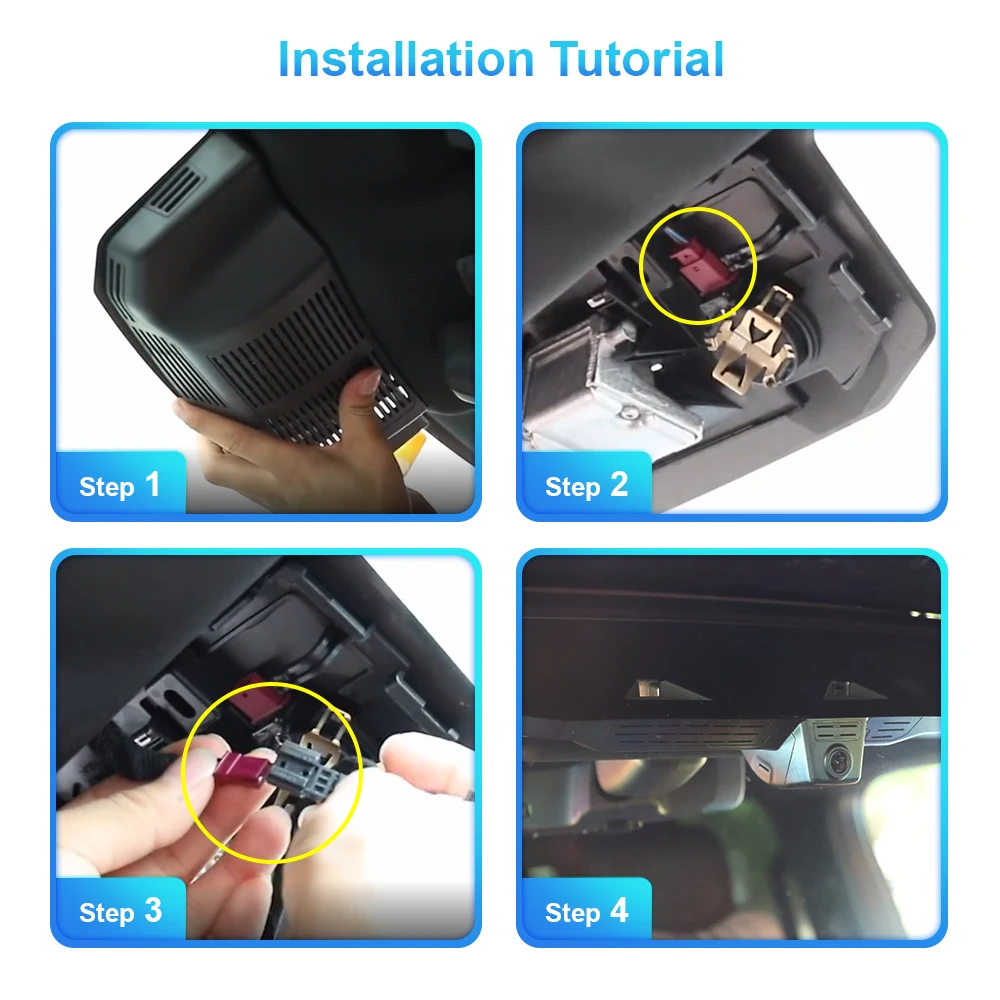 Installation Tutorial

Step 1

Step 2

Step 3

Step 4