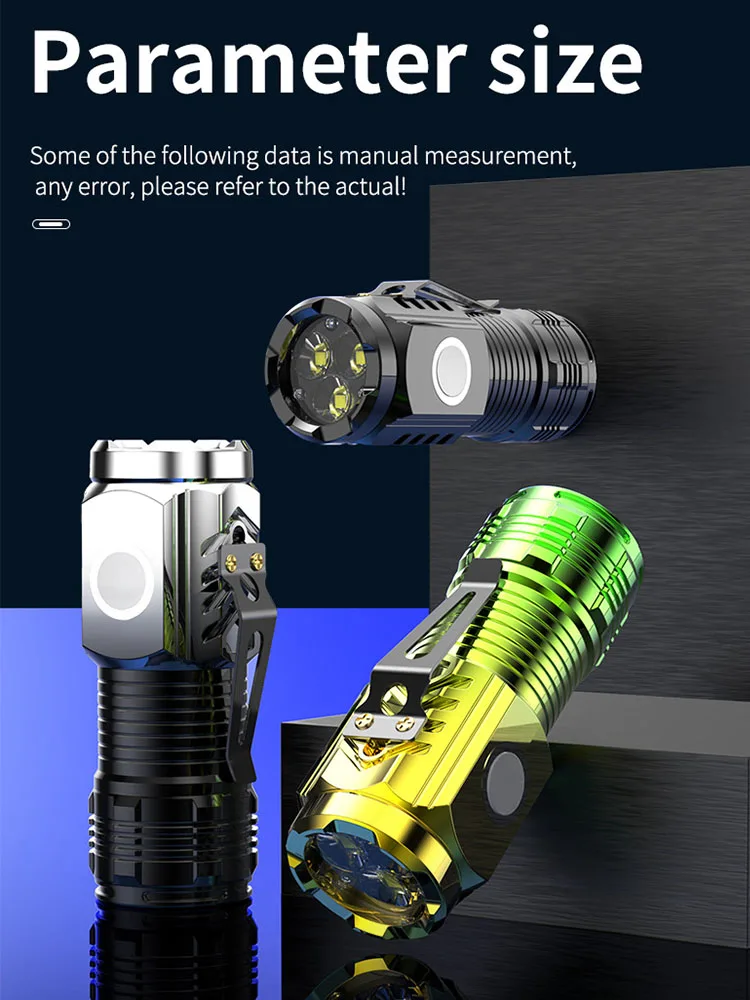 Parameter size

Some of the following data is manual measurement, any error, please refer to the actual!