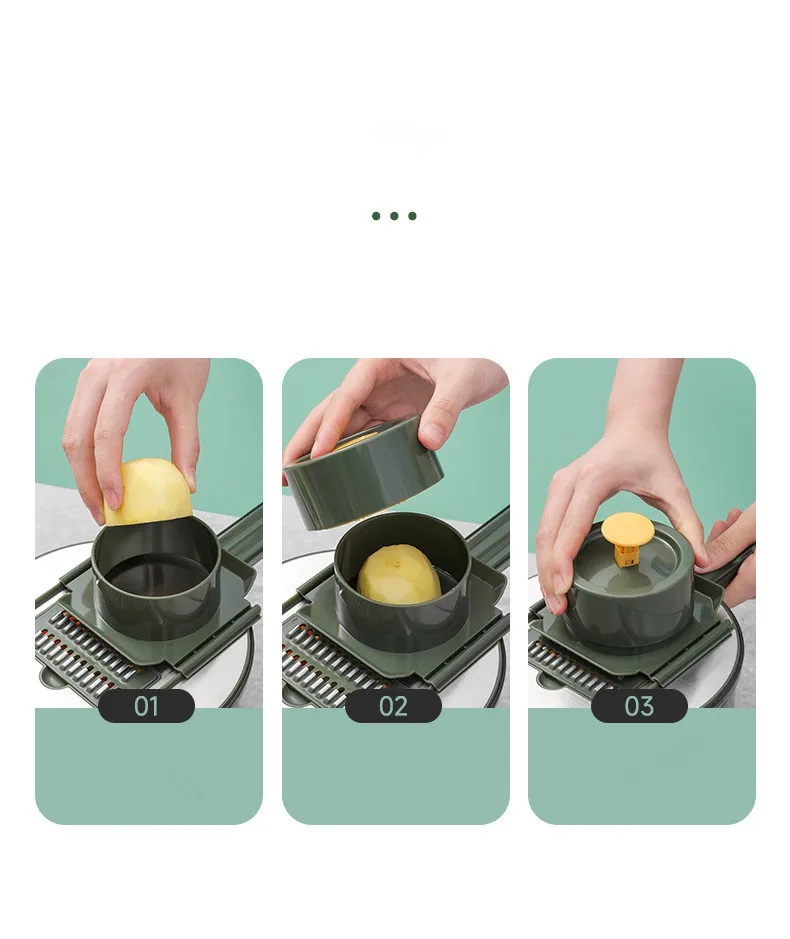 01

02

03