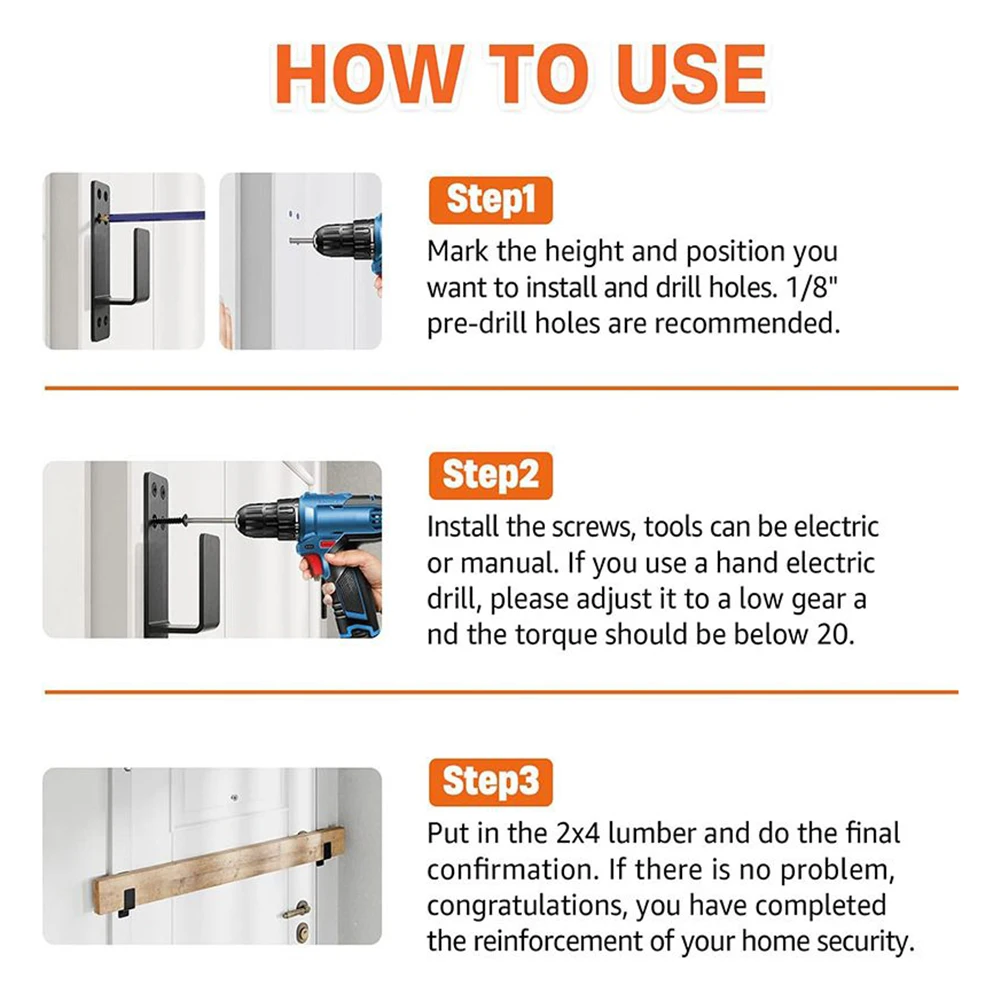 HOW TO USE

Step1

Mark the height and position you want to install and drill holes. 1/8" pre-drill holes are recommended.

Step2

Install the screws, tools can be electric or manual. If you use a hand electric drill, please adjust it to a low gear a nd the torque should be below 20.

Step3

Put in the 2x4 lumber and do the final confirmation. If there is no problem, congratulations, you have completed the reinforcement of your home security.