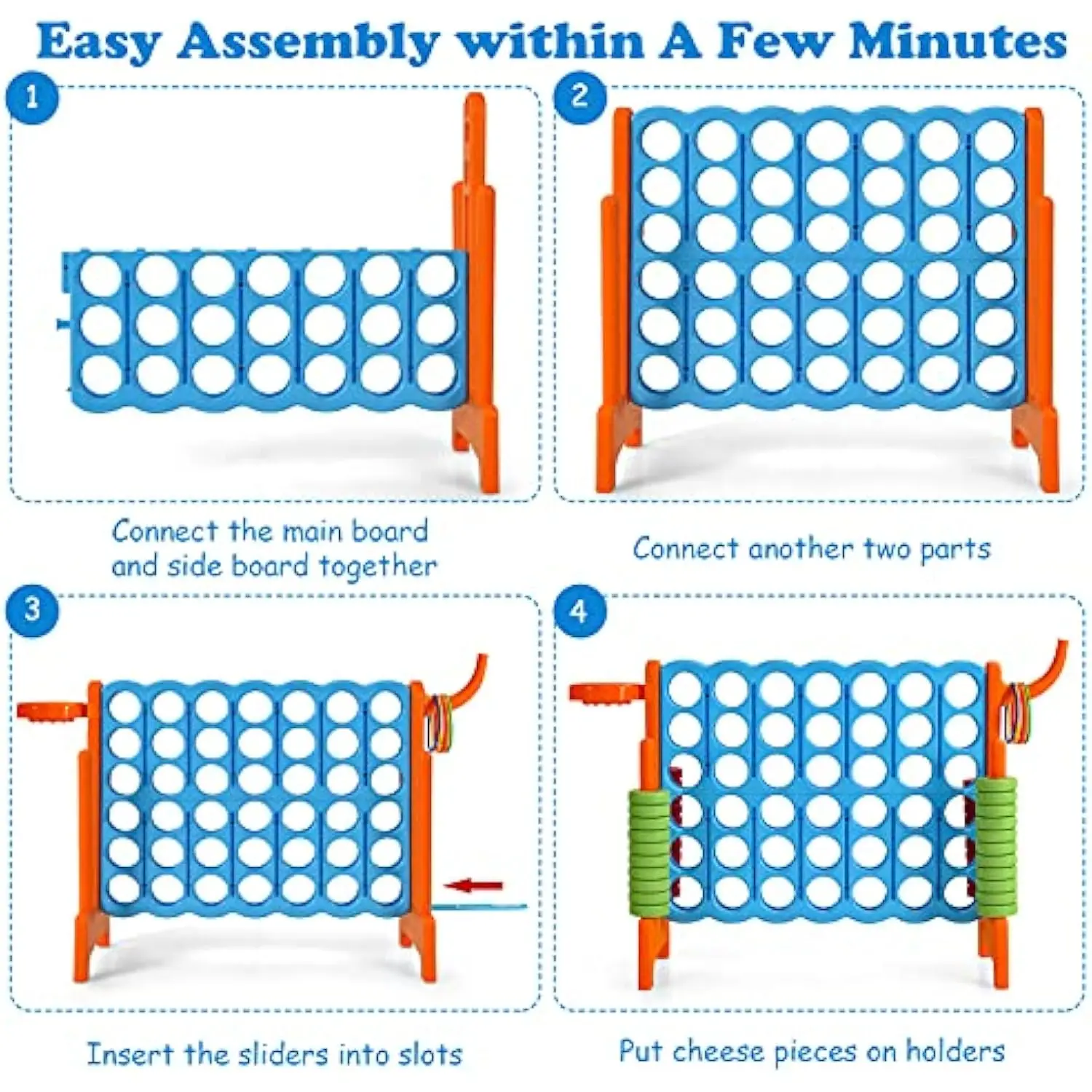 Easy Assembly within A Few Minutes

1

Connect the main board and side board together

2

Connect another two parts

3

Insert the sliders into slots

4

Put cheese pieces on holders