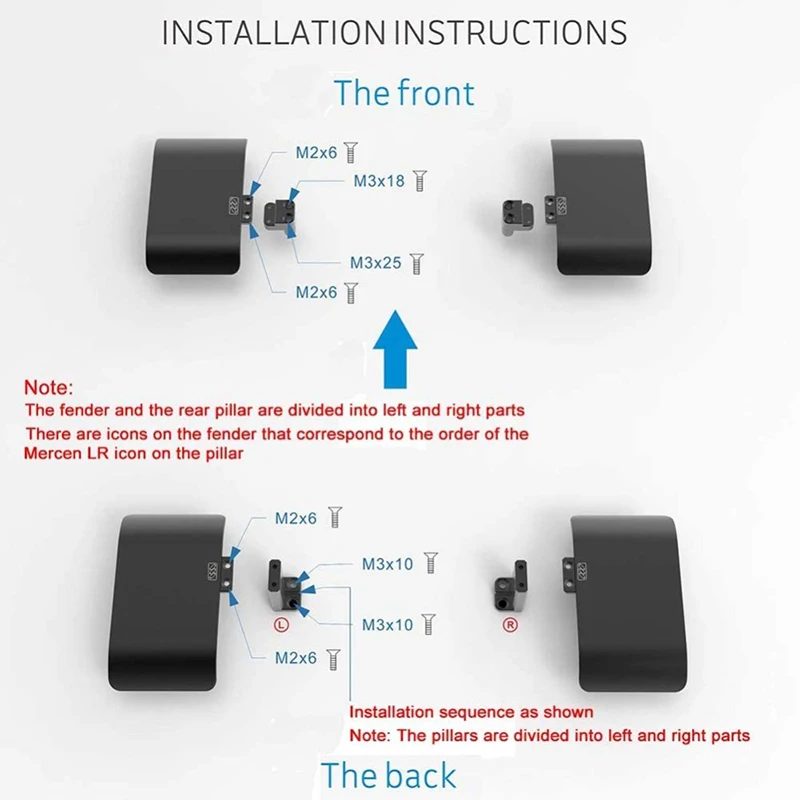 INSTALLATION INSTRUCTIONS

The front

M2x6

M3x18

M3x25

M2x6

Note:
The fender and the rear pillar are divided into left and right parts
There are icons on the fender that correspond to the order of the Mercen LR icon on the pillar

M2x6

M3x10

M3x10

M2x6

L

R

Installation sequence as shown
Note: The pillars are divided into left and right parts

The back