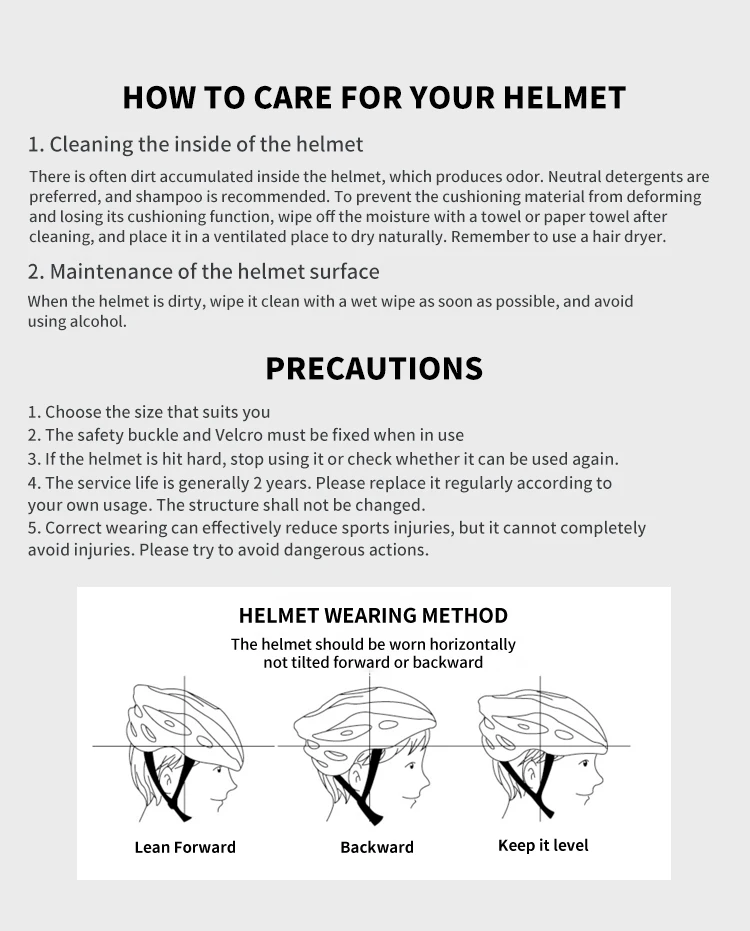 HOW TO CARE FOR YOUR HELMET

1. Cleaning the inside of the helmet

There is often dirt accumulated inside the helmet, which produces odor. Neutral detergents are preferred, and shampoo is recommended. To prevent the cushioning material from deforming and losing its cushioning function, wipe off the moisture with a towel or paper towel after cleaning, and place it in a ventilated place to dry naturally. Remember to use a hair dryer.

2. Maintenance of the helmet surface

When the helmet is dirty, wipe it clean with a wet wipe as soon as possible, and avoid using alcohol.

PRECAUTIONS

1. Choose the size that suits you
2. The safety buckle and Velcro must be fixed when in use
3. If the helmet is hit hard, stop using it or check whether it can be used again.
4. The service life is generally 2 years. Please replace it regularly according to your own usage. The structure shall not be changed.
5. Correct wearing can effectively reduce sports injuries, but it cannot completely avoid injuries. Please try to avoid dangerous actions.

HELMET WEARING METHOD

The helmet should be worn horizontally not tilted forward or backward

Lean Forward

Backward

Keep it level