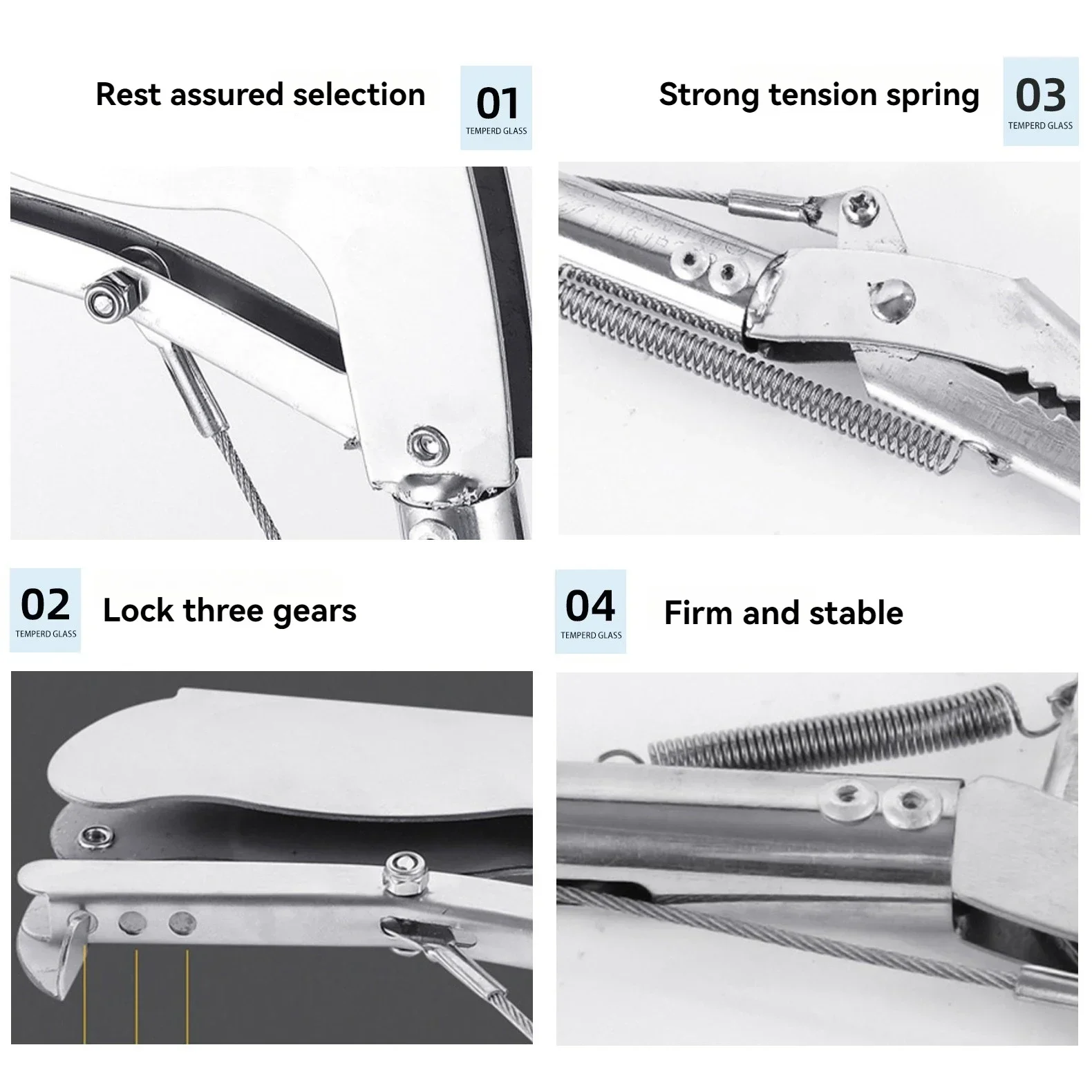 Rest assured selection

01
TEMPERD GLASS

Strong tension spring

03
TEMPERD GLASS

02
TEMPERD GLASS

Lock three gears

04
TEMPERD GLASS

Firm and stable