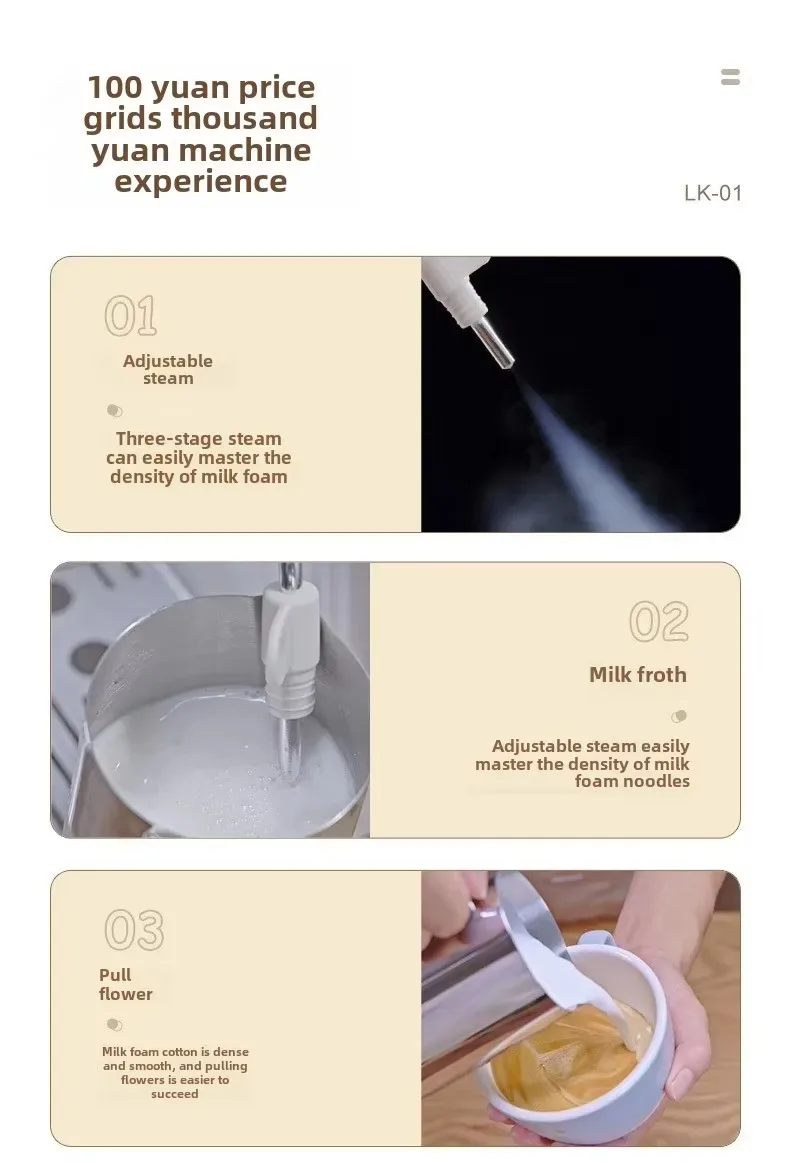 100 yuan price grids thousand yuan machine experience

LK-01

01

Adjustable steam

Three-stage steam can easily master the density of milk foam

02

Milk froth

Adjustable steam easily master the density of milk foam noodles

03

Pull flower

Milk foam cotton is dense and smooth, and pulling flowers is easier to succeed