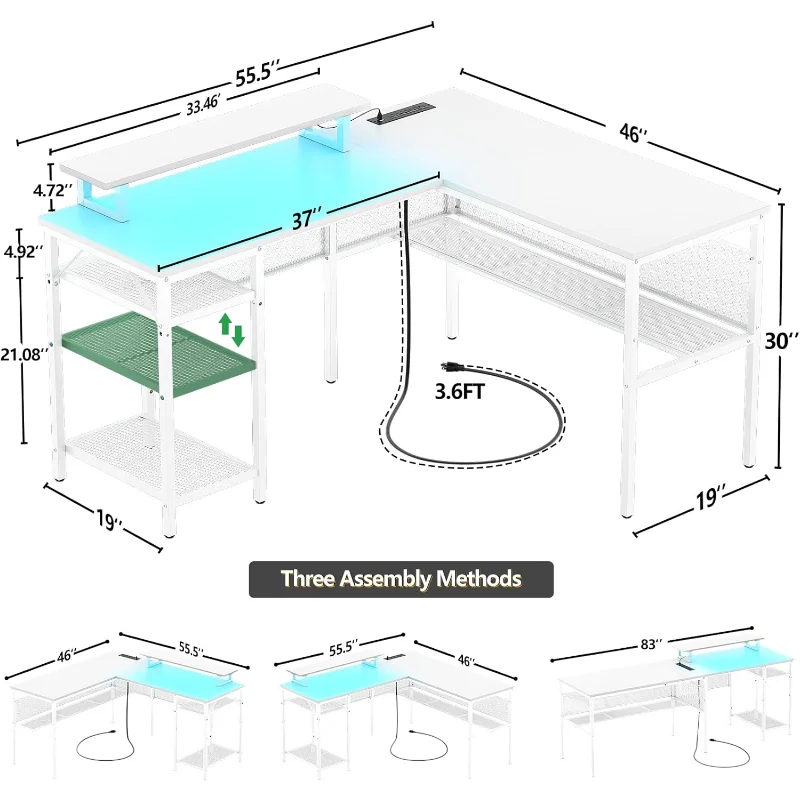 55.5''
33.46'
46''
4.72''
37''
4.92''
21.08''
30''
3.6FT
19''
19''

Three Assembly Methods

46''
55.5''
55.5''
46''
83''