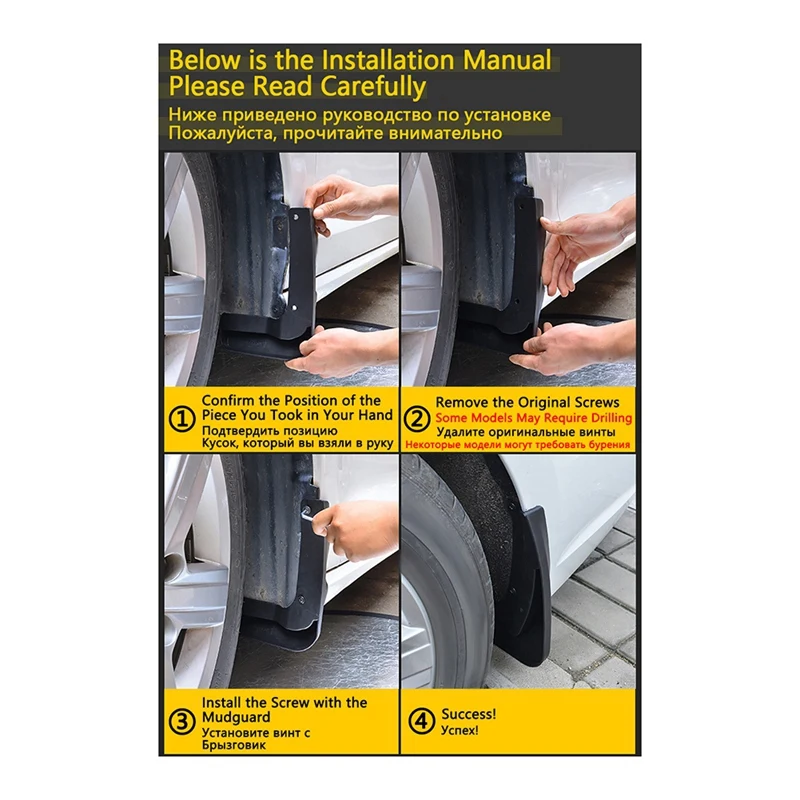 Below is the Installation Manual
Please Read Carefully
Ниже приведено руководство по установке
Пожалуйста, прочитайте внимательно

① Confirm the Position of the Piece You Took in Your Hand
Подтвердить позицию
Кусок, который вы взяли в руку

② Remove the Original Screws
Some Models May Require Drilling
Удалите оригинальные винты
Некоторые модели могут требовать бурения

③ Install the Screw with the Mudguard
Установите винт с Брызговик

④ Success!
Успех!