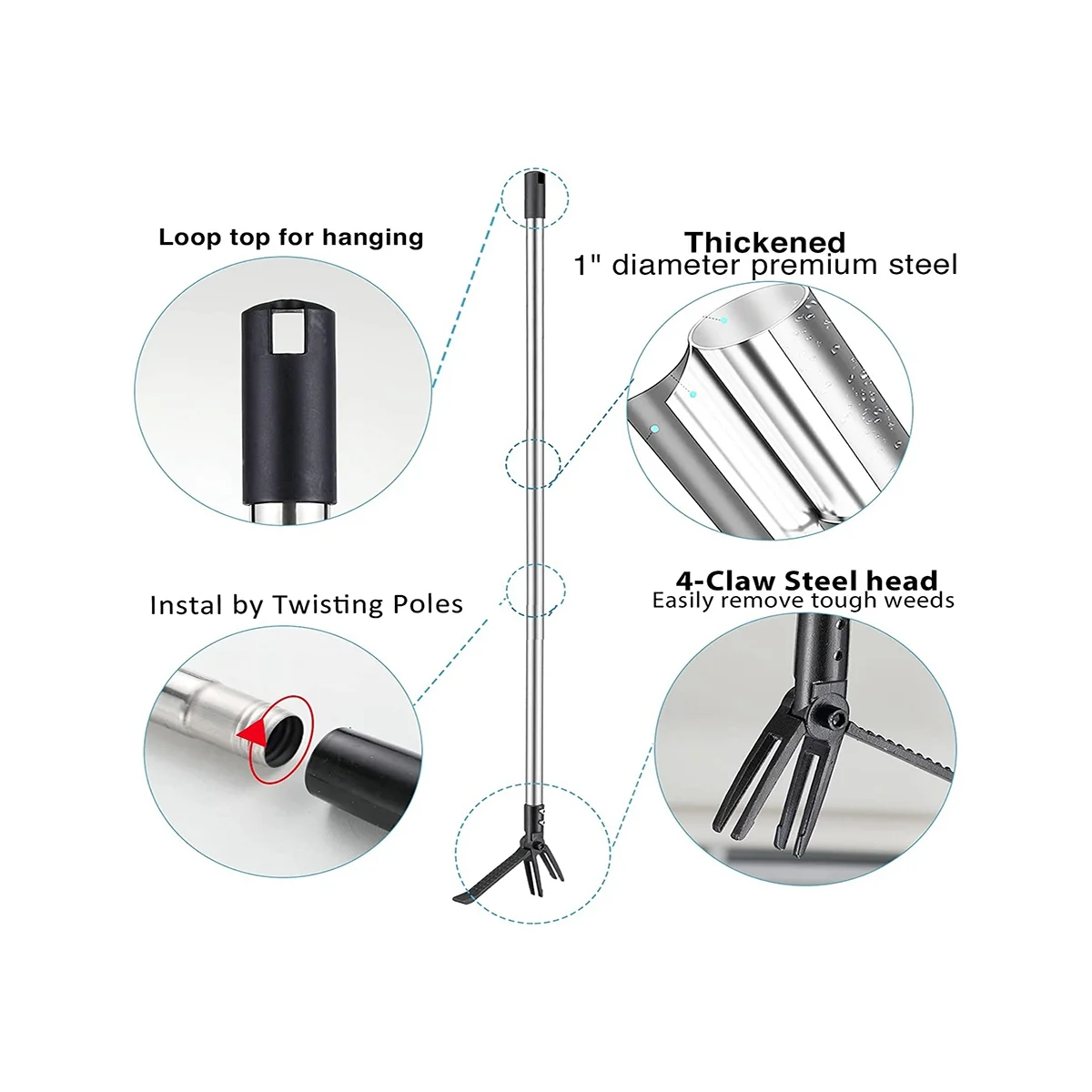 Loop top for hanging

Thickened
1" diameter premium steel

Instal by Twisting Poles

4-Claw Steel head
Easily remove tough weeds