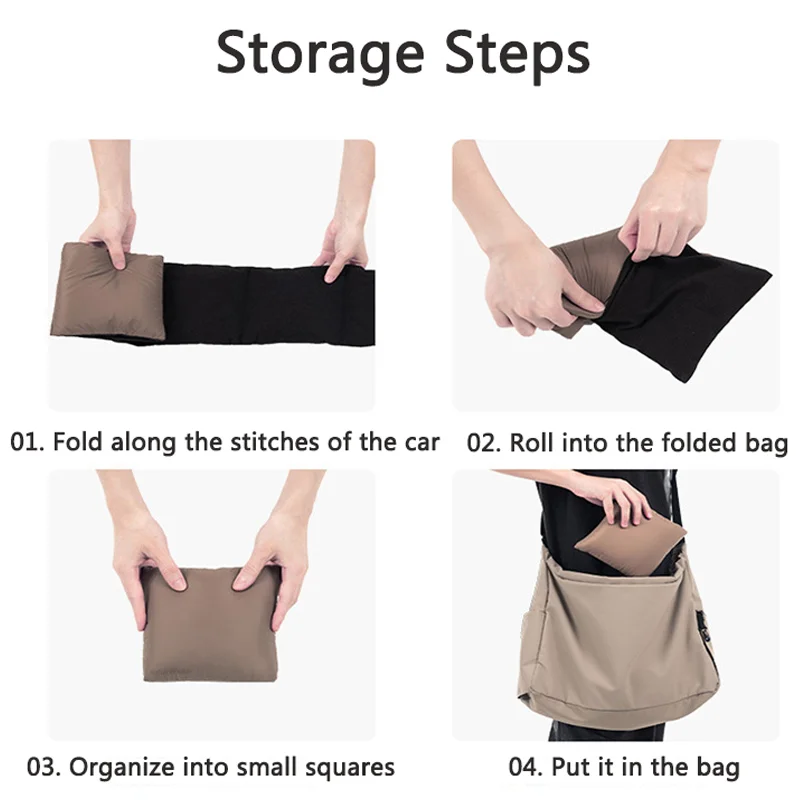 Storage Steps

01. Fold along the stitches of the car

02. Roll into the folded bag

03. Organize into small squares

04. Put it in the bag