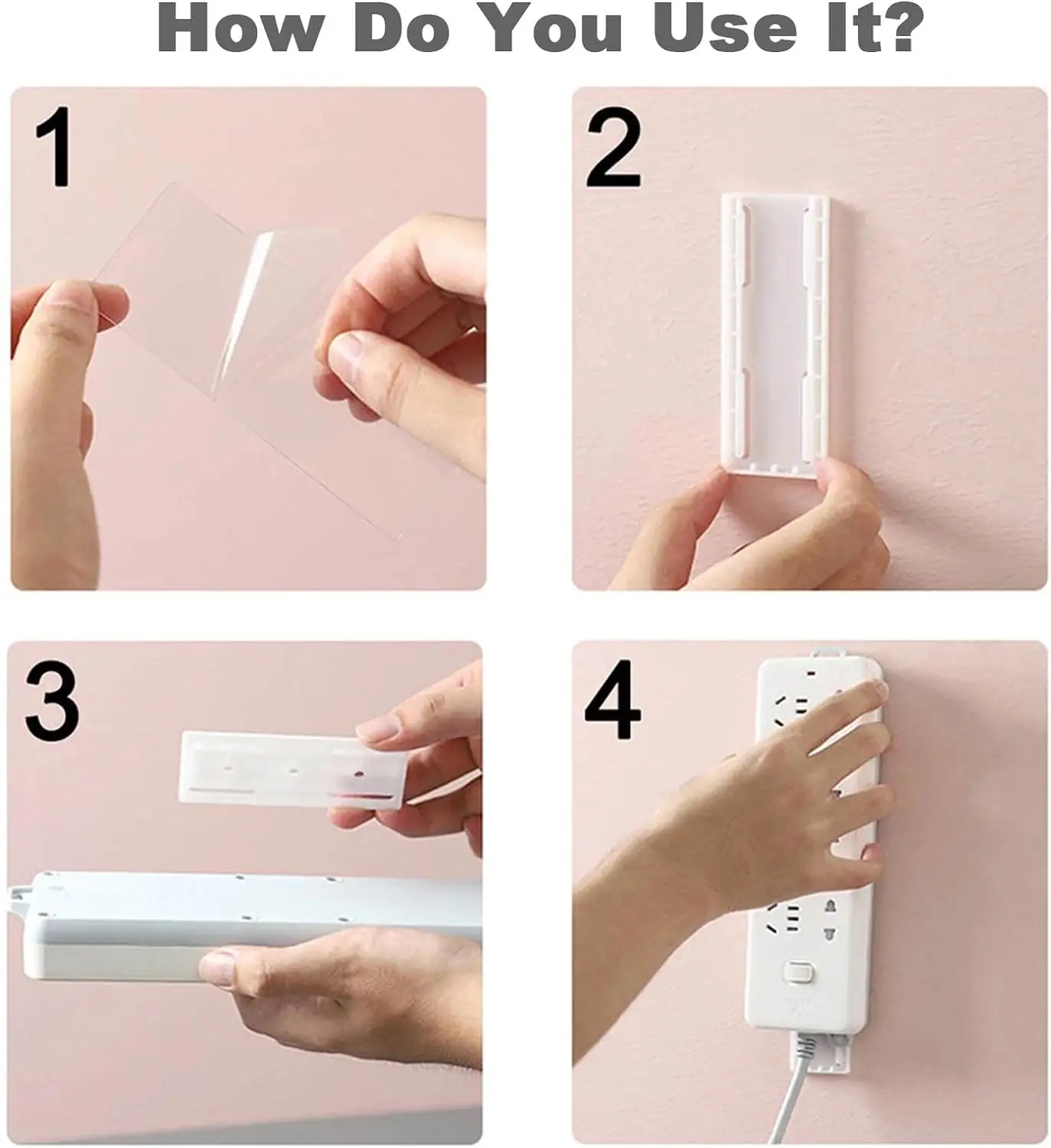 How Do You Use It?

1

2

3

4