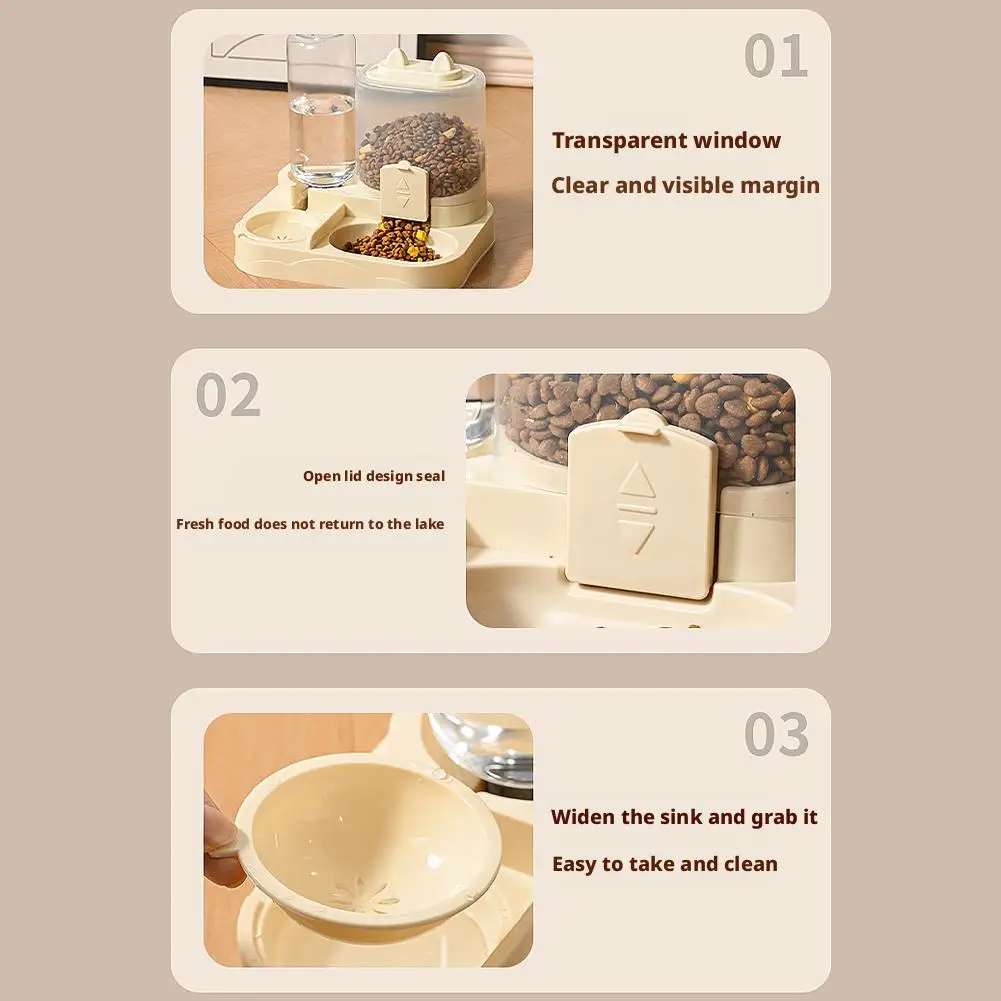 01

Transparent window

Clear and visible margin

02

Open lid design seal

Fresh food does not return to the lake

03

Widen the sink and grab it

Easy to take and clean