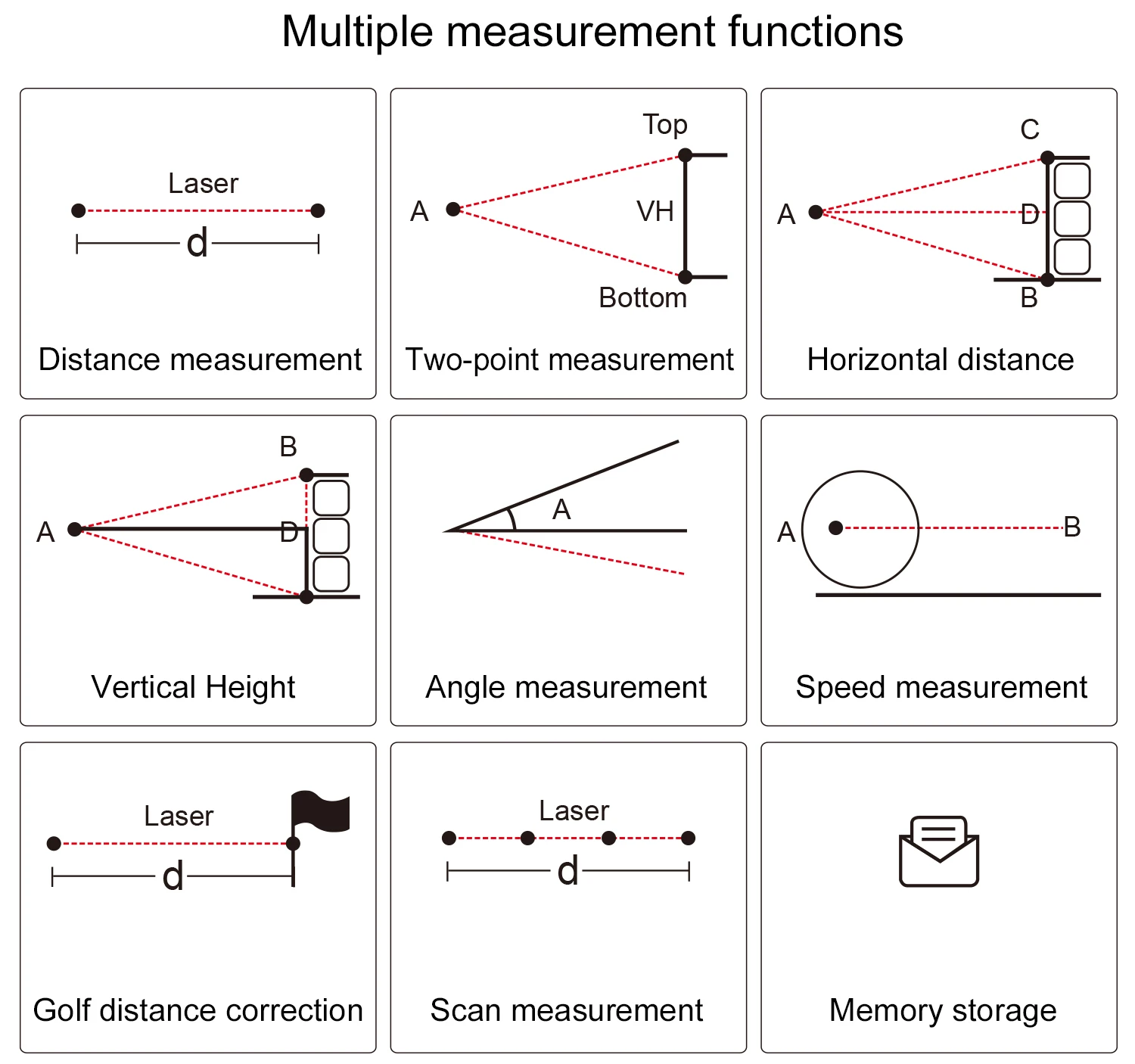 Multiple measurement functions

Laser

d

Distance measurement

Top

A

VH

Bottom

Two-point measurement

C

A

D

B

Horizontal distance

B

A

D

Vertical Height

A

Angle measurement

A

B

Speed measurement

Laser

d

Golf distance correction

Laser

d

Scan measurement

Memory storage