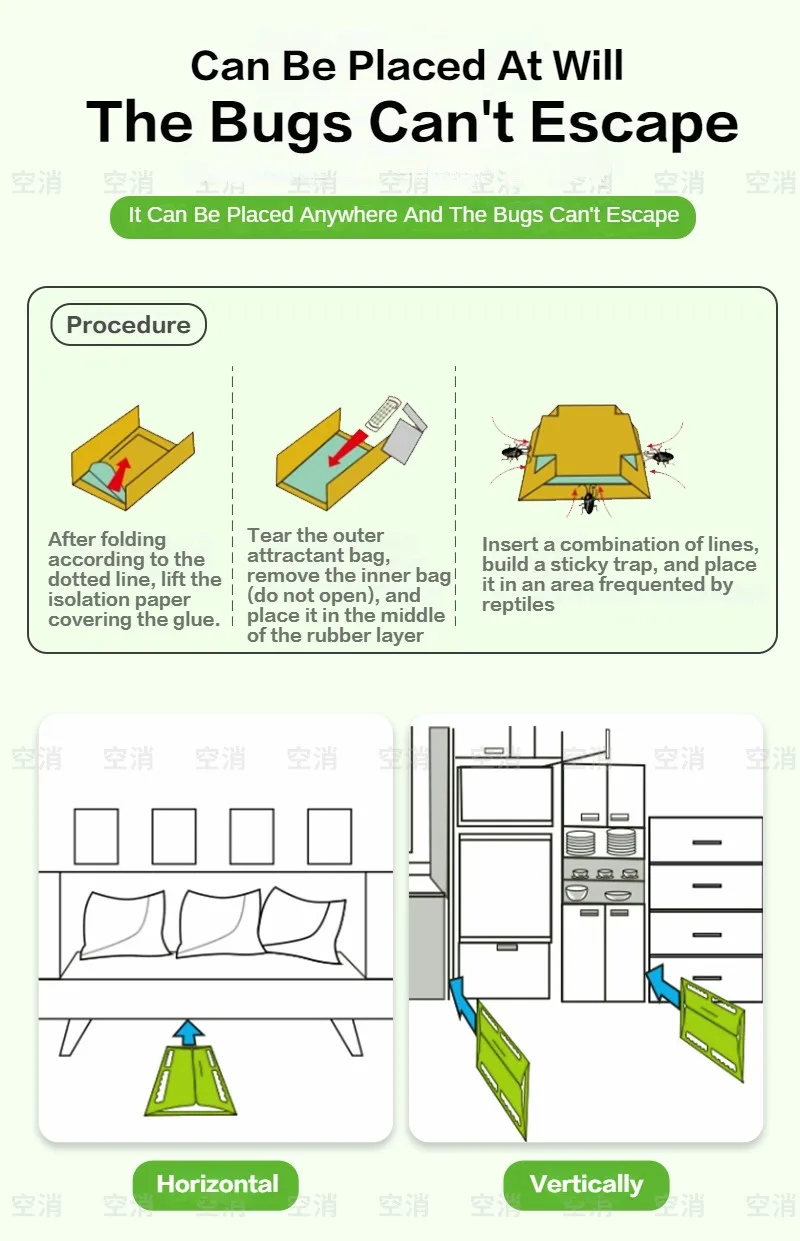 Can Be Placed At Will
The Bugs Can't Escape

空消 空消 空消 空消 空消 空消 空消 空消 空消

It Can Be Placed Anywhere And The Bugs Can't Escape

Procedure

After folding according to the dotted line, lift the isolation paper covering the glue.

Tear the outer attractant bag, remove the inner bag (do not open), and place it in the middle of the rubber layer

Insert a combination of lines, build a sticky trap, and place it in an area frequented by reptiles

空消 空消 空消 空消 空消 空消 空消 空消 空消

Horizontal

Vertically

空消 空消 空消 空消 空消 空消 空消 空消 空消