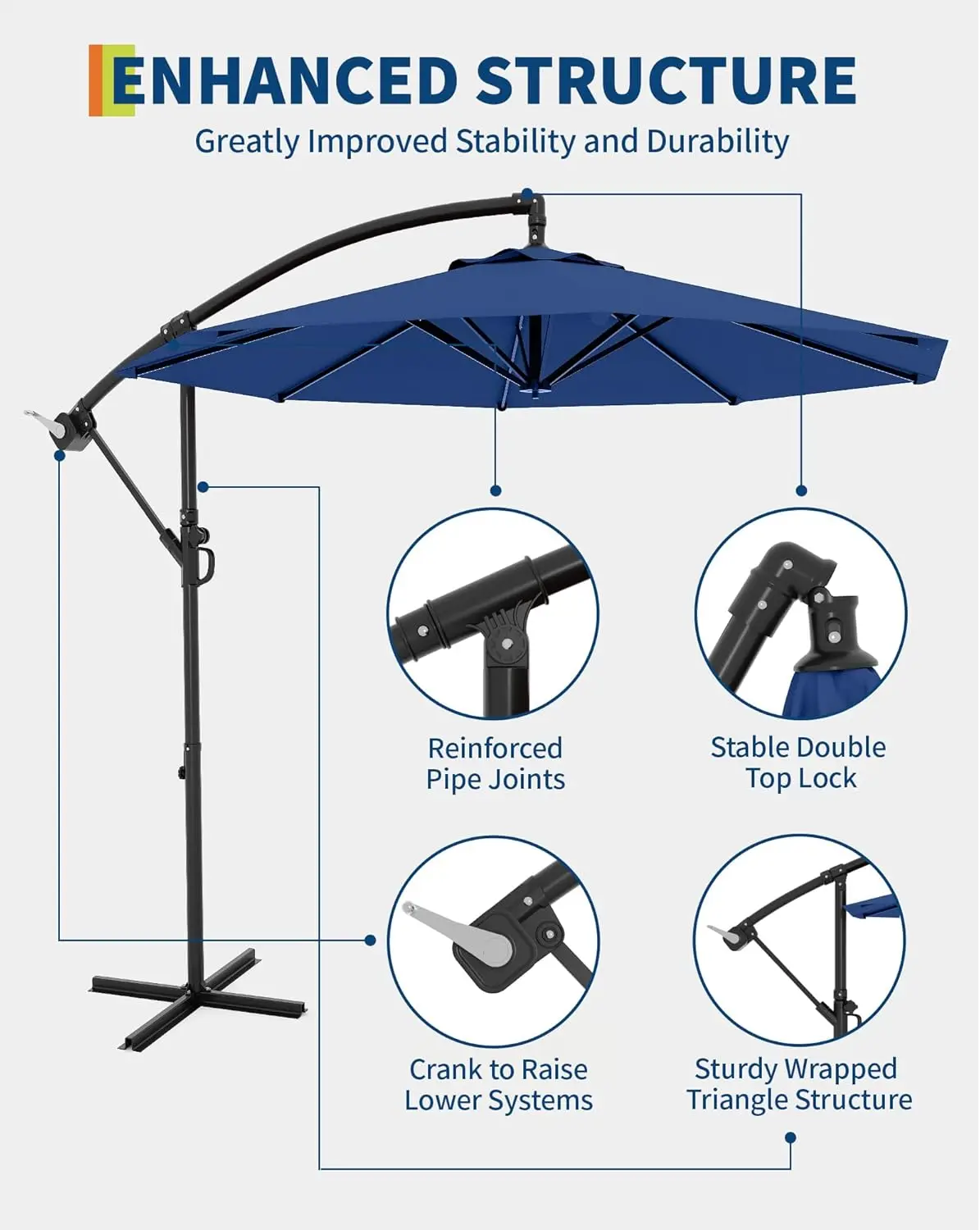 ENHANCED STRUCTURE

Greatly Improved Stability and Durability

Reinforced Pipe Joints

Stable Double Top Lock

Crank to Raise Lower Systems

Sturdy Wrapped Triangle Structure