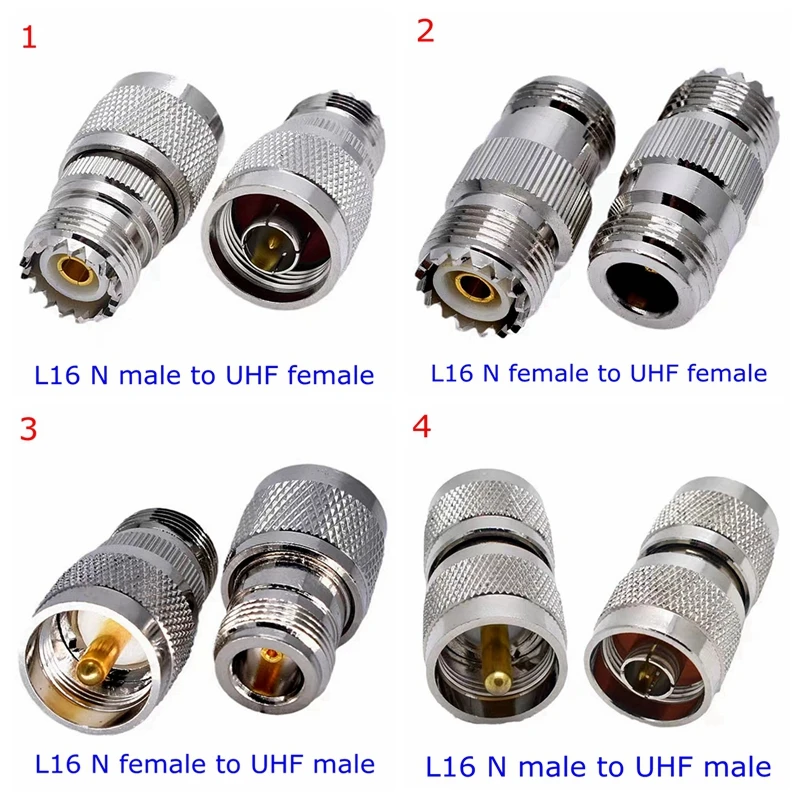 1

L16 N male to UHF female

2

L16 N female to UHF female

3

L16 N female to UHF male

4

L16 N male to UHF male