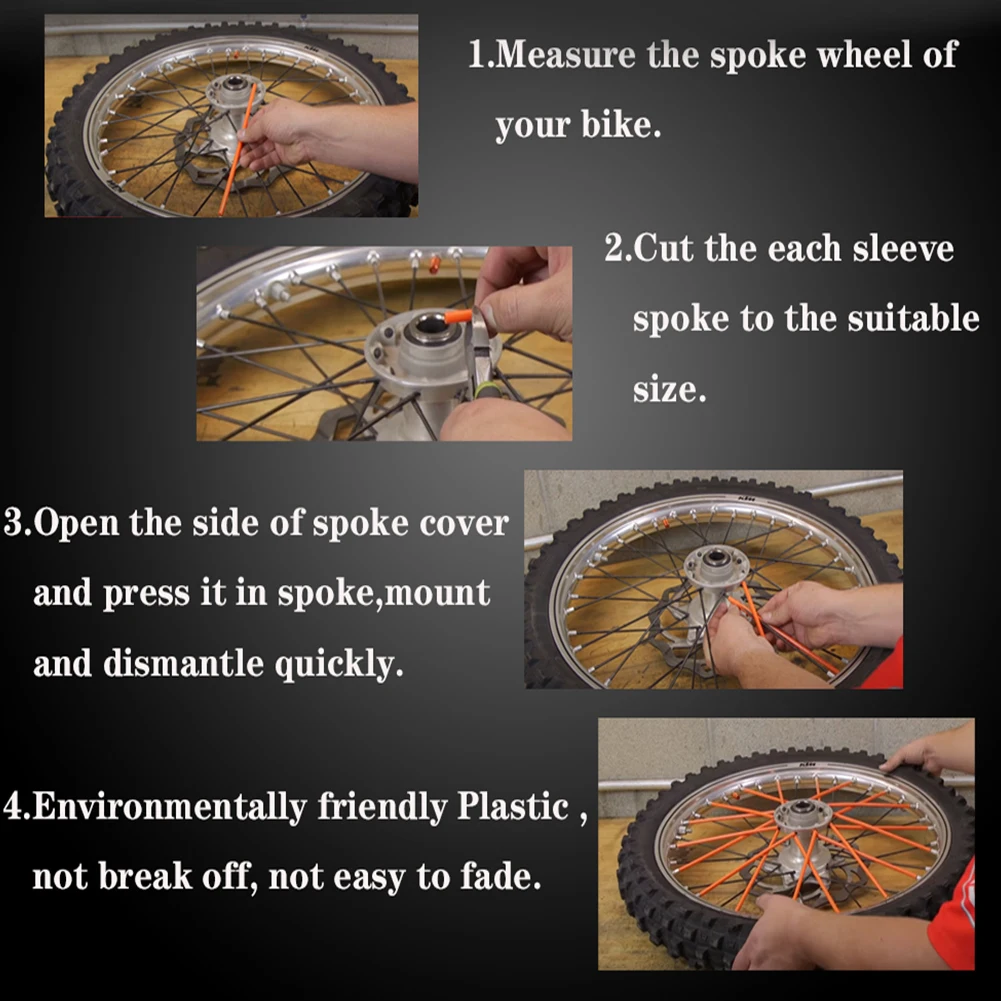 1.Measure the spoke wheel of your bike.

2.Cut the each sleeve spoke to the suitable size.

3.Open the side of spoke cover and press it in spoke,mount and dismantle quickly.

4.Environmentally friendly Plastic , not break off, not easy to fade.