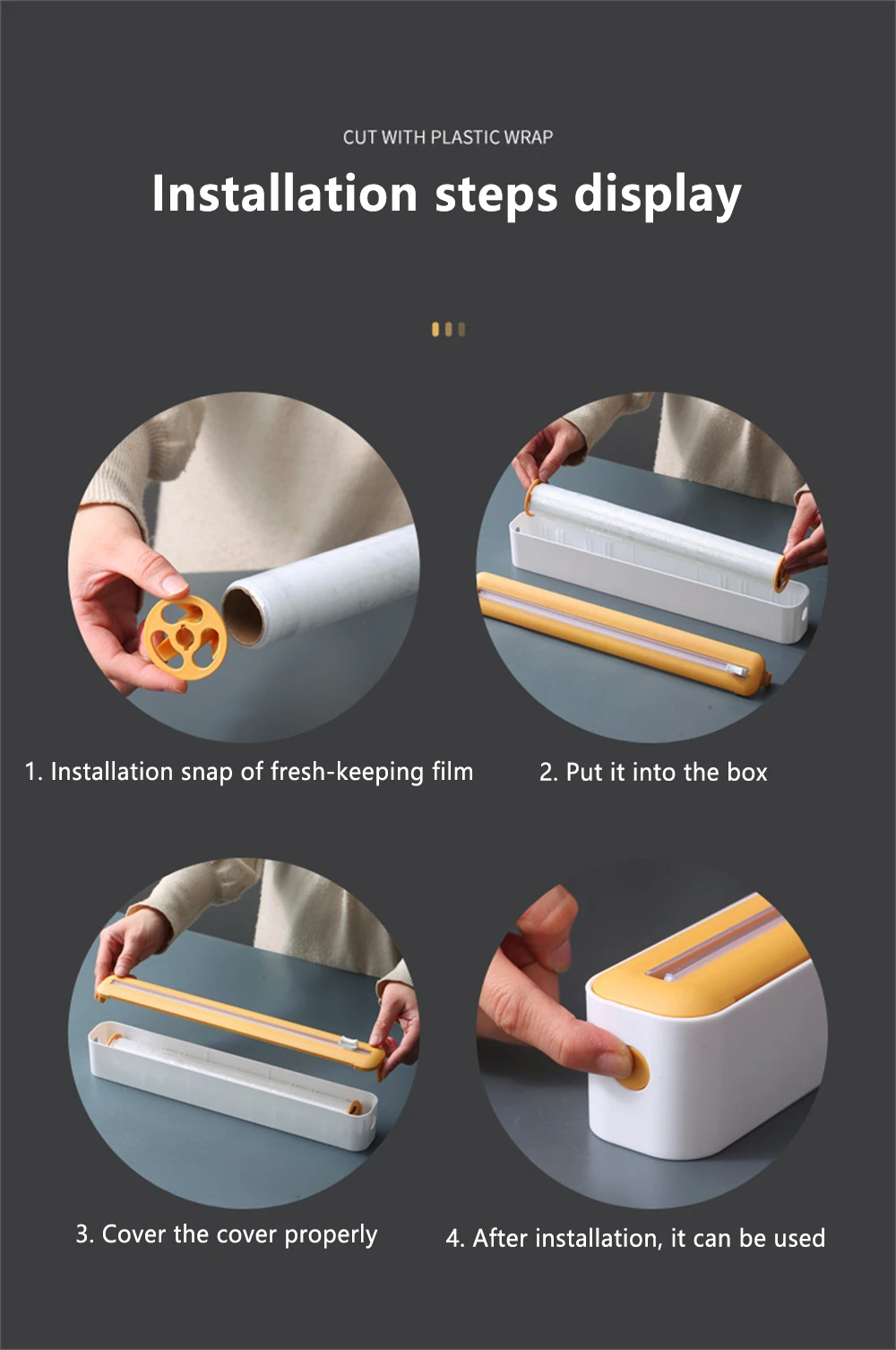 CUT WITH PLASTIC WRAP

Installation steps display

1. Installation snap of fresh-keeping film

2. Put it into the box

3. Cover the cover properly

4. After installation, it can be used