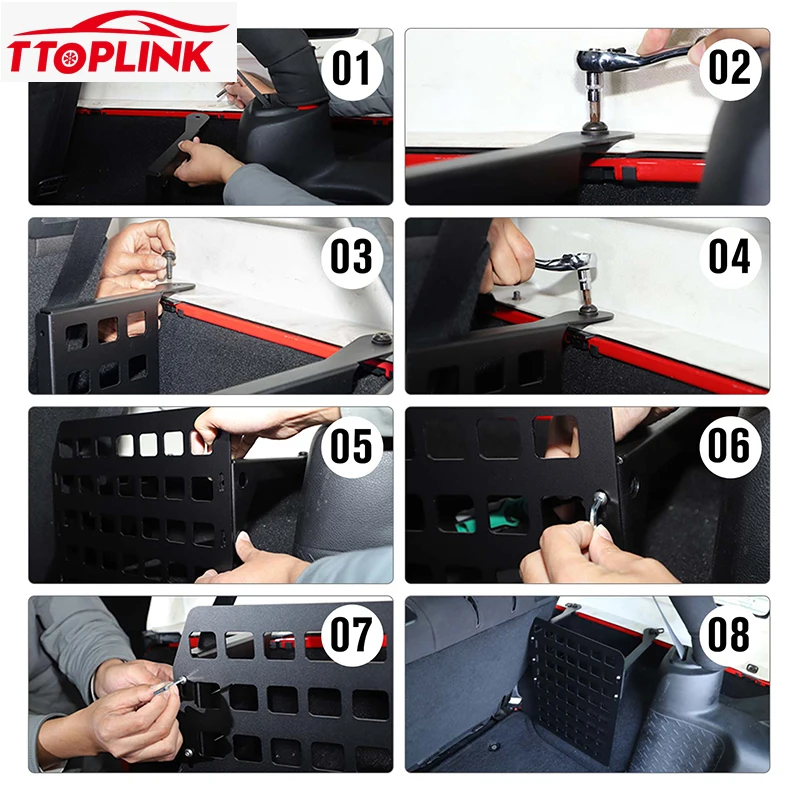 TTOPLINK
01
02
03
04
05
06
07
08