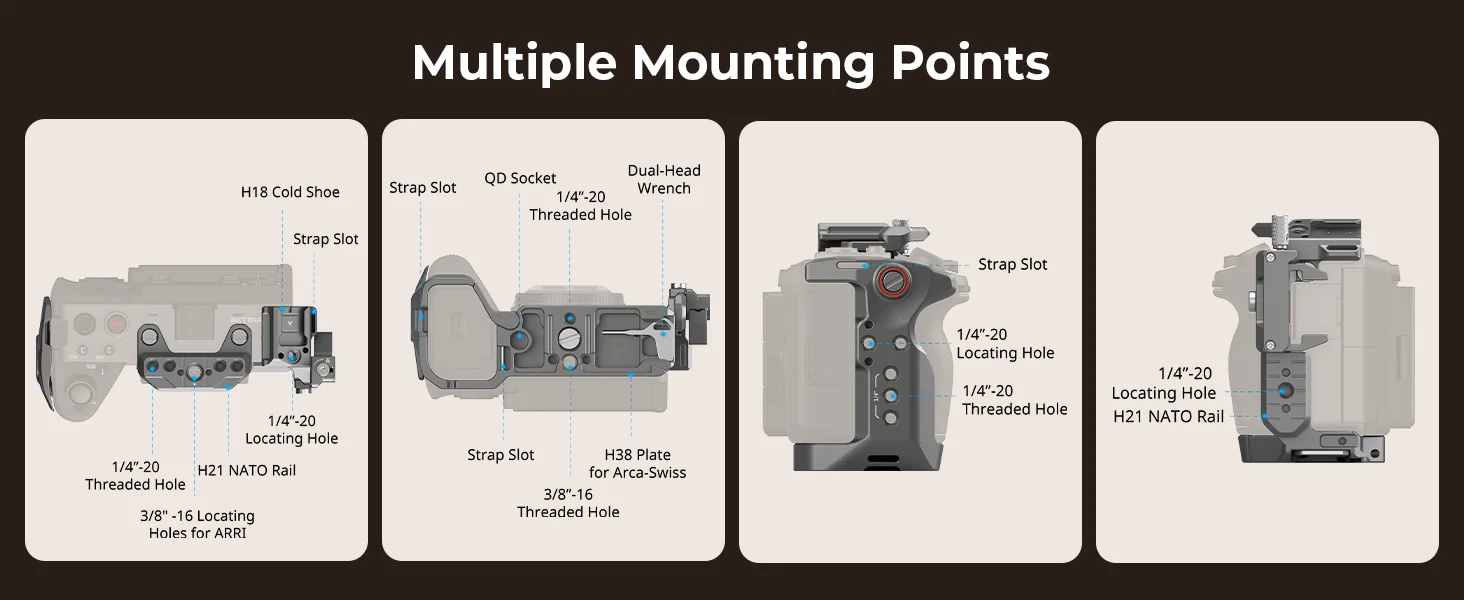 Multiple Mounting Points

H18 Cold Shoe
Strap Slot
1/4"-20 Locating Hole
H21 NATO Rail
1/4"-20 Threaded Hole
3/8" -16 Locating Holes for ARRI

Strap Slot
QD Socket
1/4"-20 Threaded Hole
Dual-Head Wrench
Strap Slot
H38 Plate for Arca-Swiss
3/8"-16 Threaded Hole

Strap Slot
1/4"-20 Locating Hole
1/4"-20 Threaded Hole

1/4"-20 Locating Hole
H21 NATO Rail