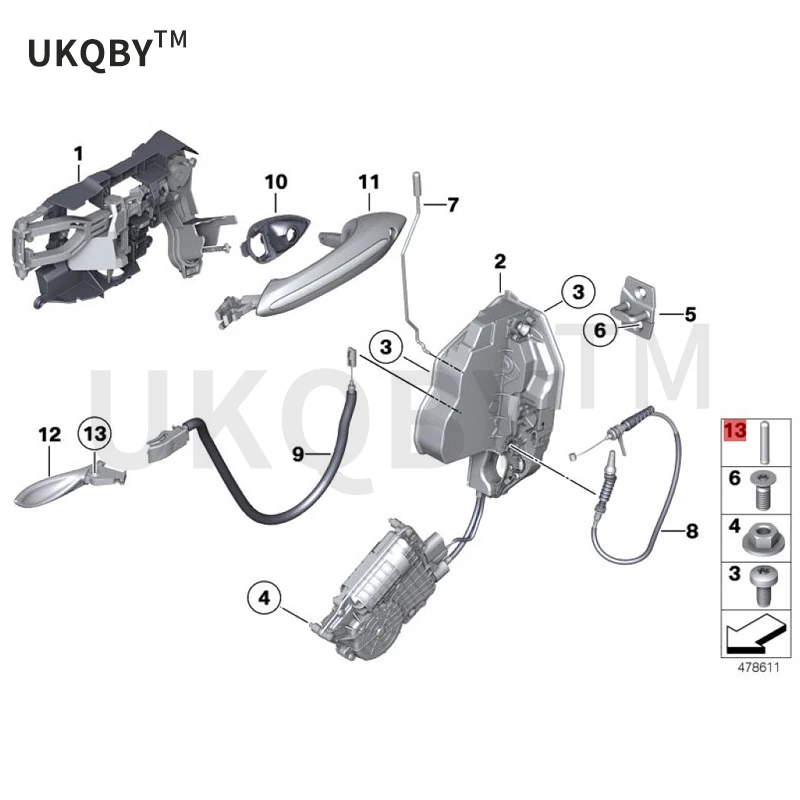 UKQBY™

1
10
11
7
2
3
5
6
3
UKQBY™
12
13
9
8
4

13
6
4
3

478611