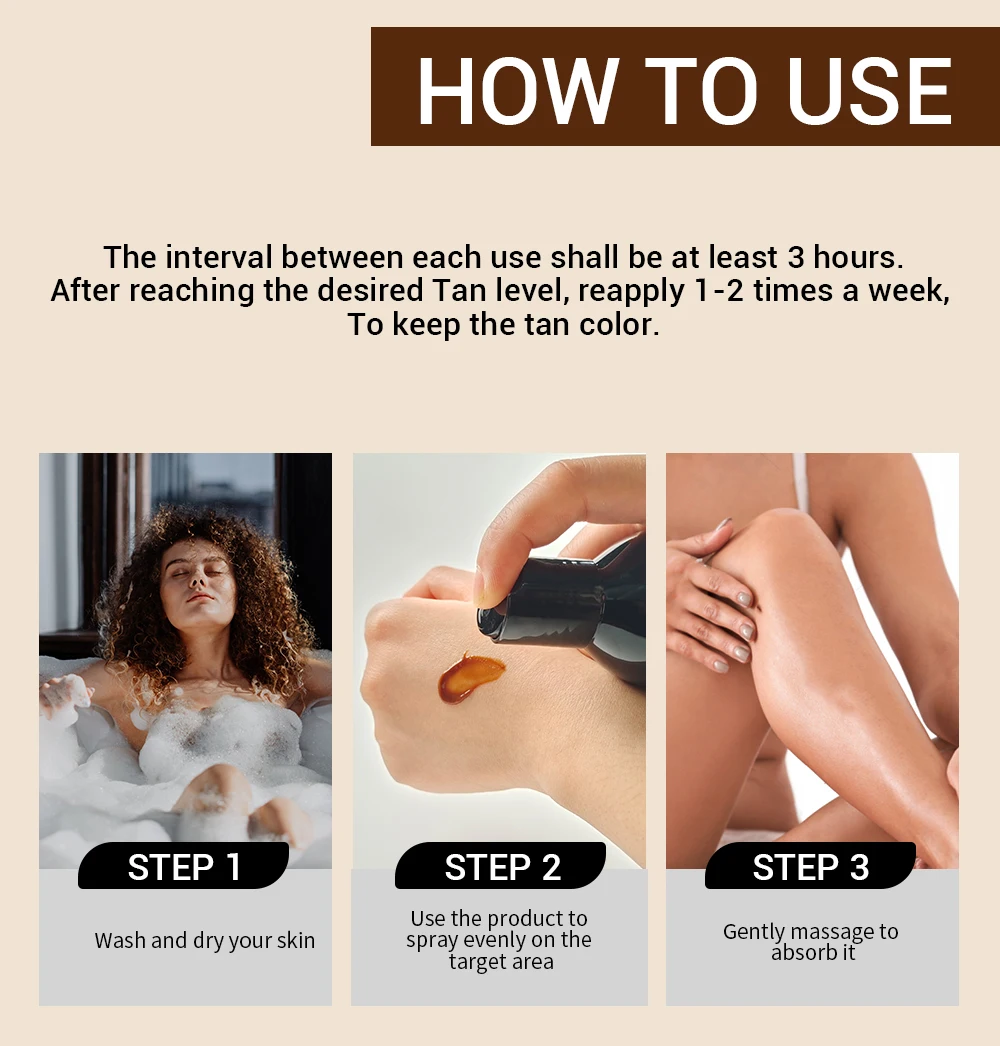 HOW TO USE

The interval between each use shall be at least 3 hours.
After reaching the desired Tan level, reapply 1-2 times a week,
To keep the tan color.

STEP 1

Wash and dry your skin

STEP 2

Use the product to spray evenly on the target area

STEP 3

Gently massage to absorb it