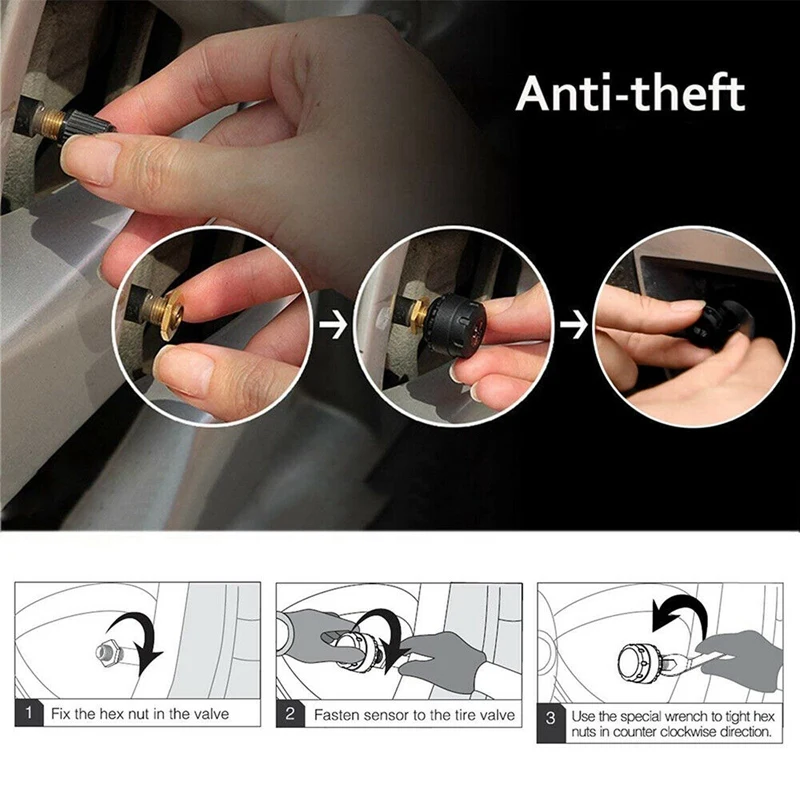 Anti-theft

1 Fix the hex nut in the valve

2 Fasten sensor to the tire valve

3 Use the special wrench to tight hex nuts in counter clockwise direction.