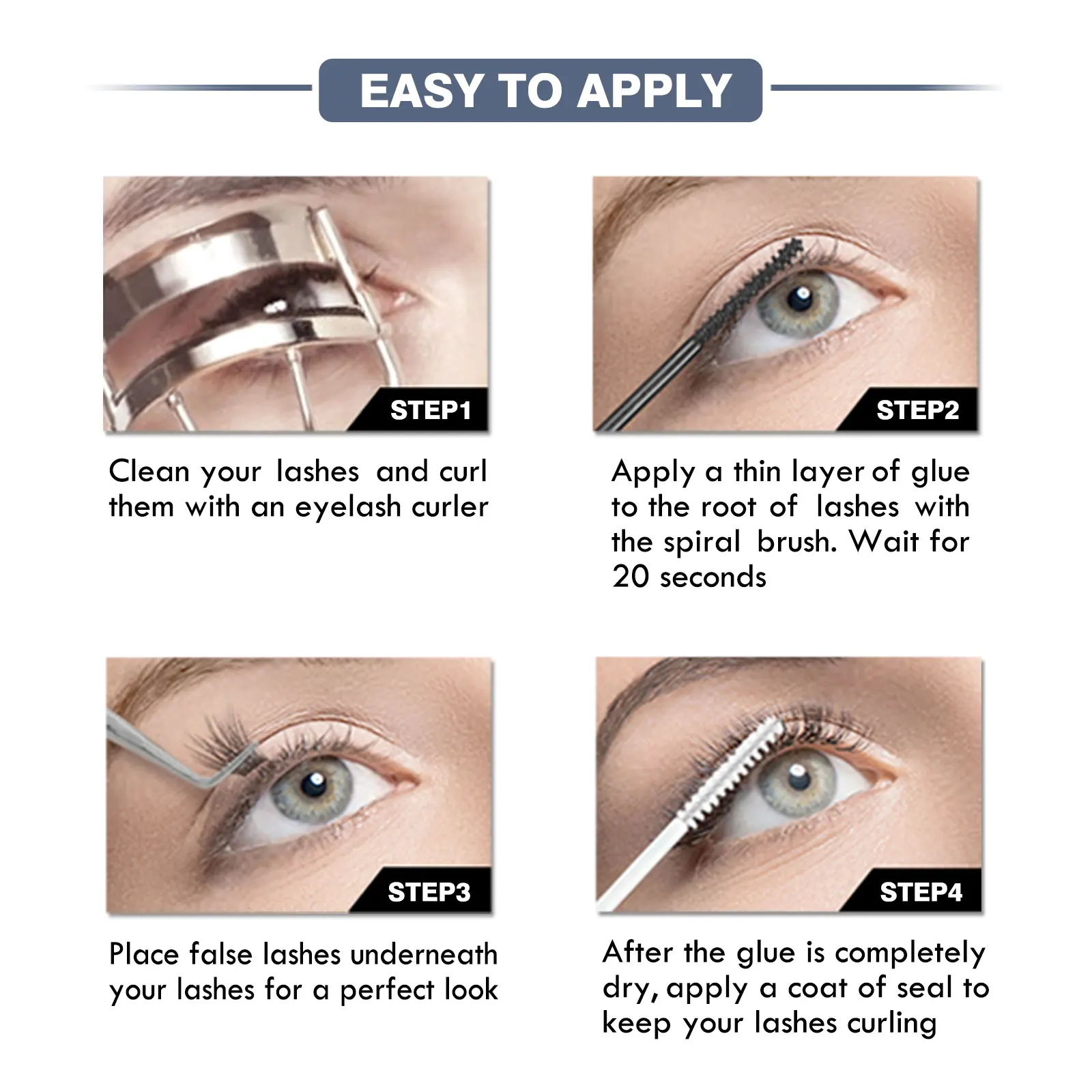 EASY TO APPLY

STEP1

Clean your lashes and curl them with an eyelash curler

STEP2

Apply a thin layer of glue to the root of lashes with the spiral brush. Wait for 20 seconds

STEP3

Place false lashes underneath your lashes for a perfect look

STEP4

After the glue is completely dry, apply a coat of seal to keep your lashes curling