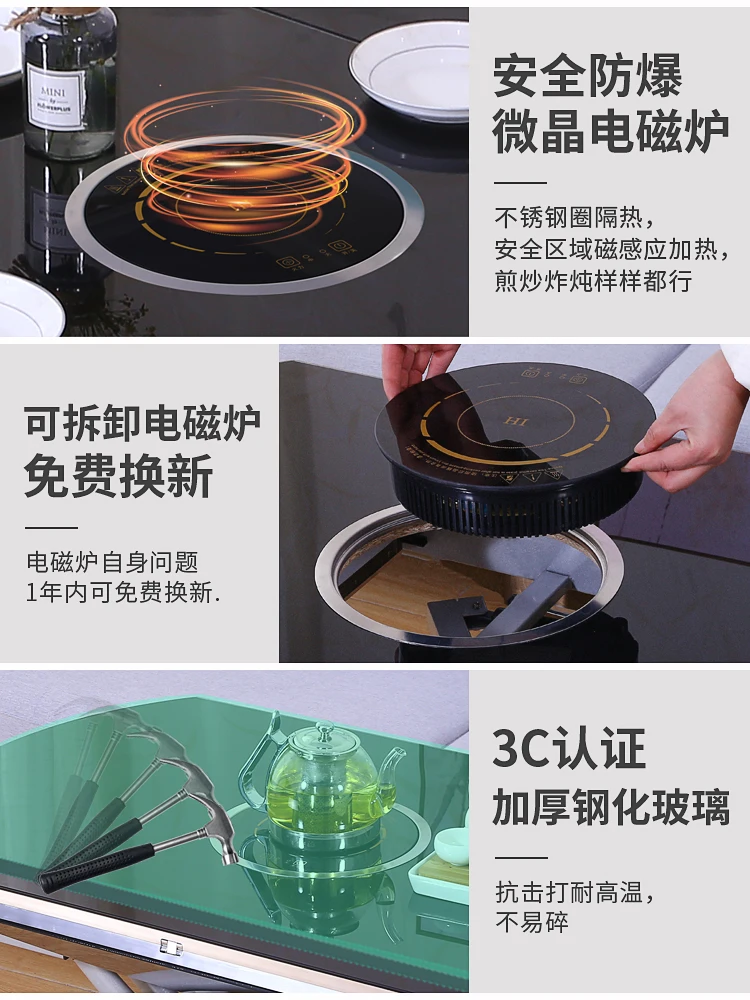 MINI

安全防爆
微晶电磁炉

不锈钢圈隔热，
安全区域磁感应加热，
煎炒炸炖样样都行

可拆卸电磁炉
免费换新

电磁炉自身问题
1年内可免费换新.

HI

3C认证
加厚钢化玻璃

抗击打耐高温，
不易碎