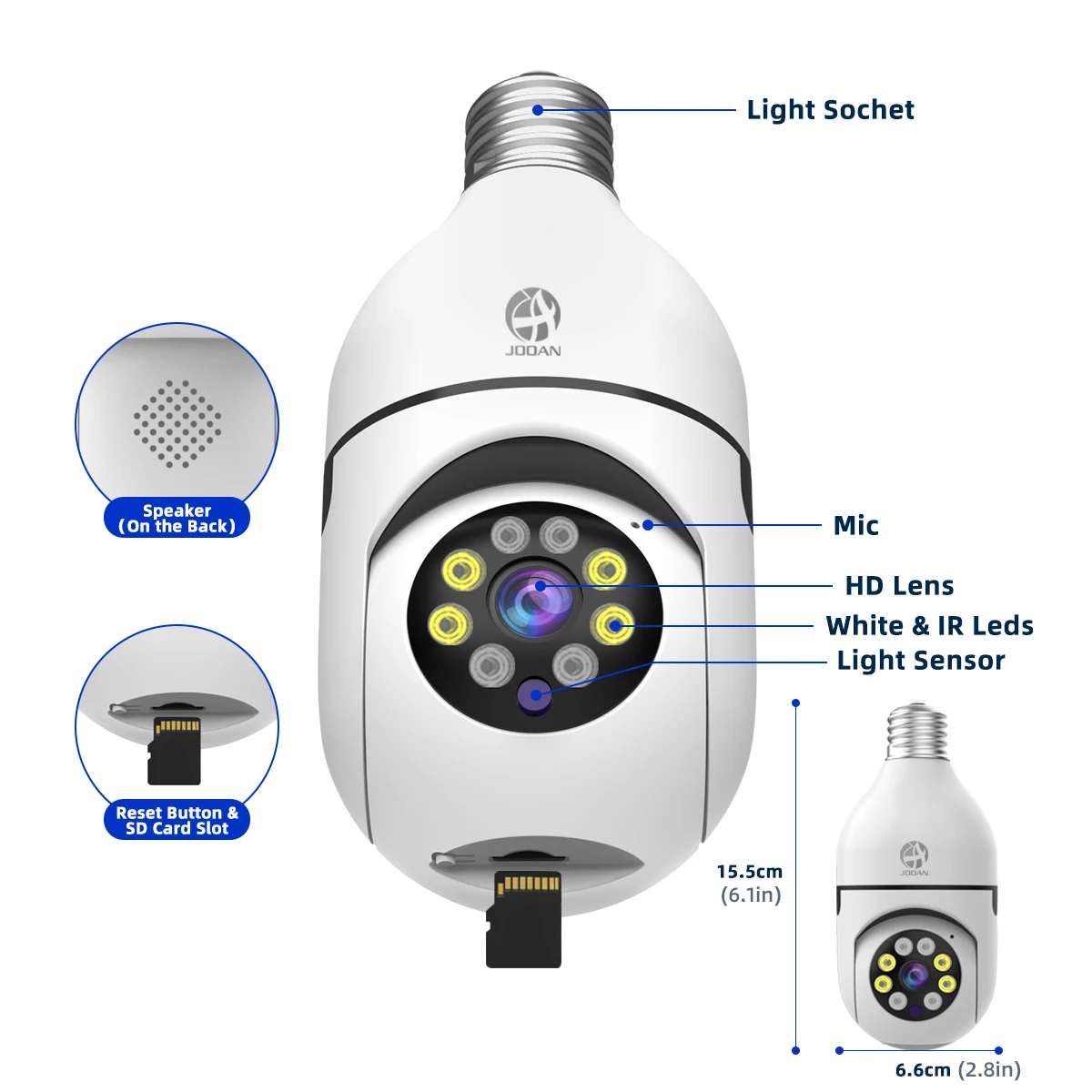 Light Sochet

JOOAN

Speaker (On the Back)

Mic

HD Lens

White & IR Leds

Light Sensor

Reset Button & SD Card Slot

15.5cm (6.1in)

JOOAN

6.6cm (2.8in)