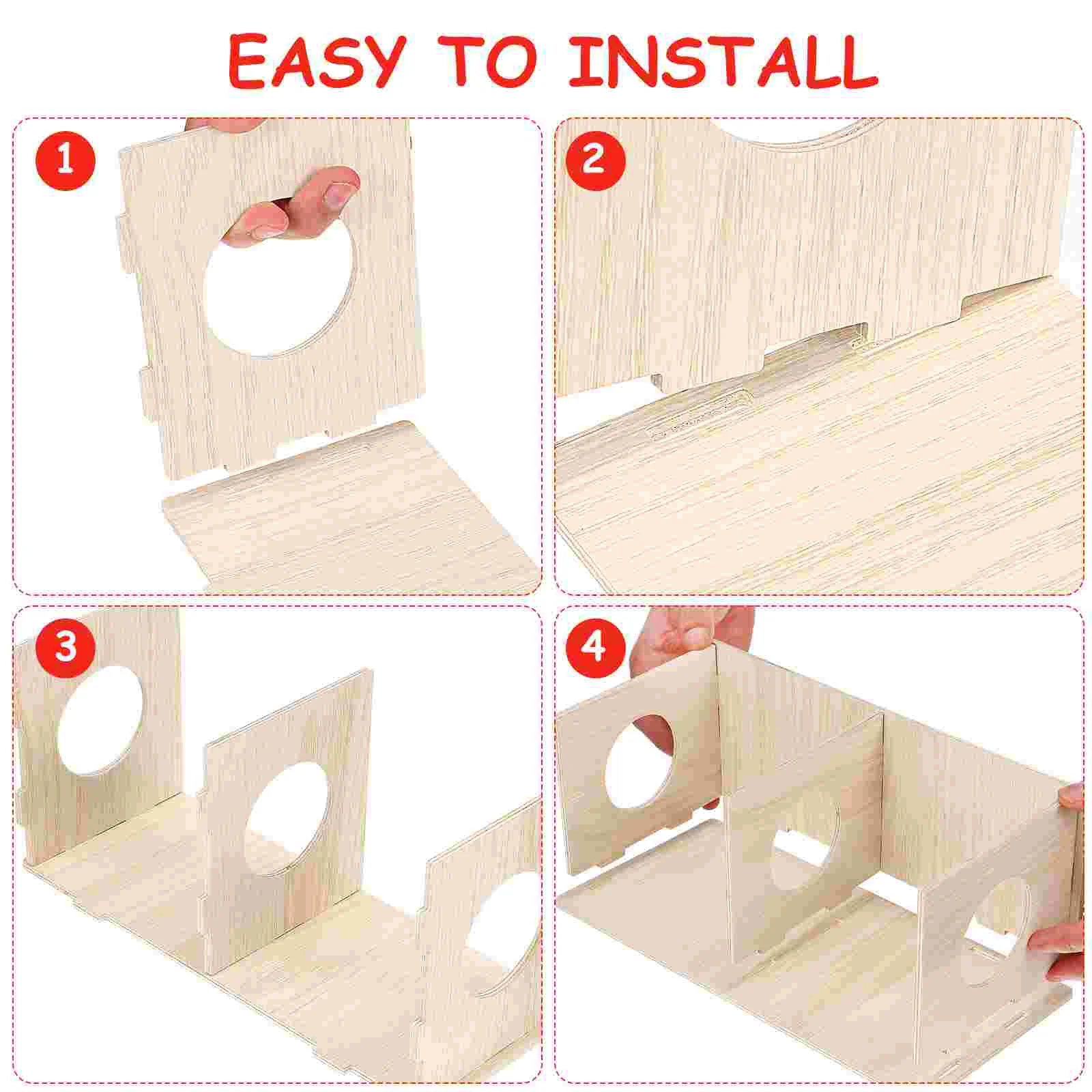 EASY TO INSTALL

1

2

3

4