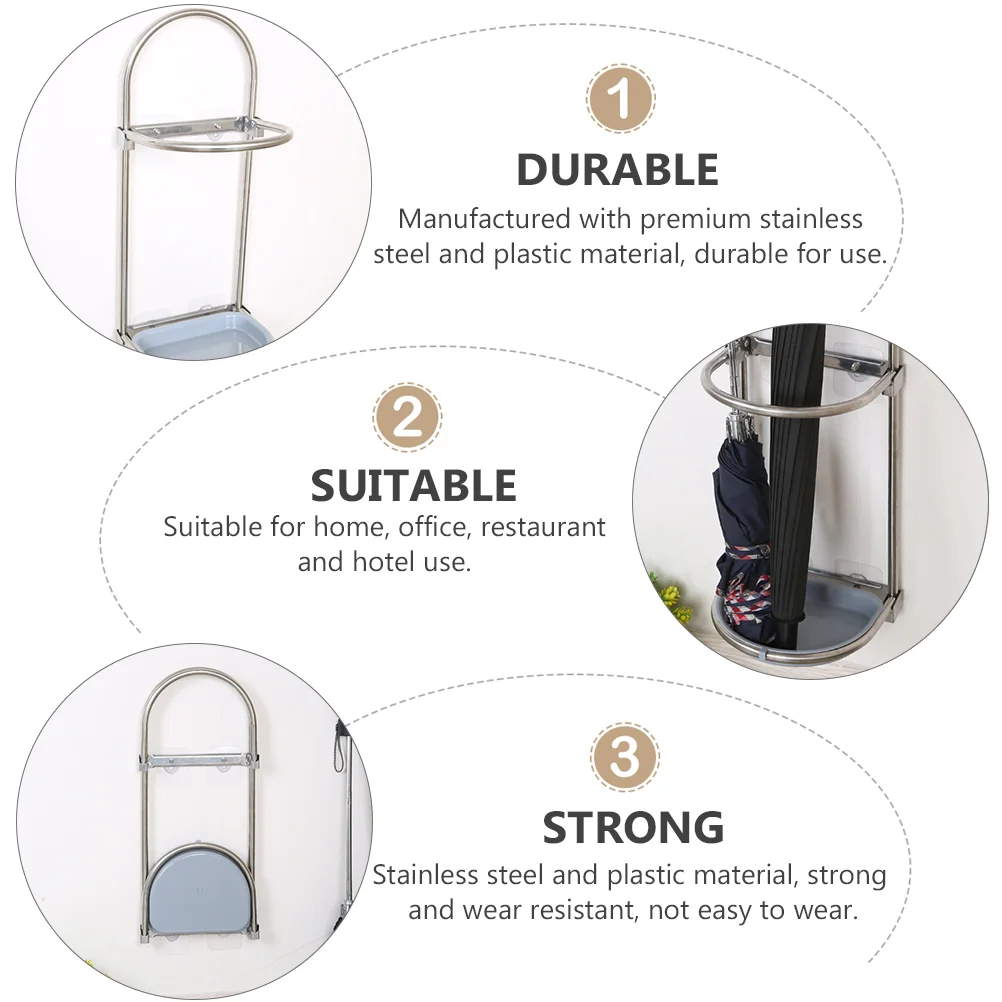 1

DURABLE

Manufactured with premium stainless steel and plastic material, durable for use.

2

SUITABLE

Suitable for home, office, restaurant and hotel use.

3

STRONG

Stainless steel and plastic material, strong and wear resistant, not easy to wear.