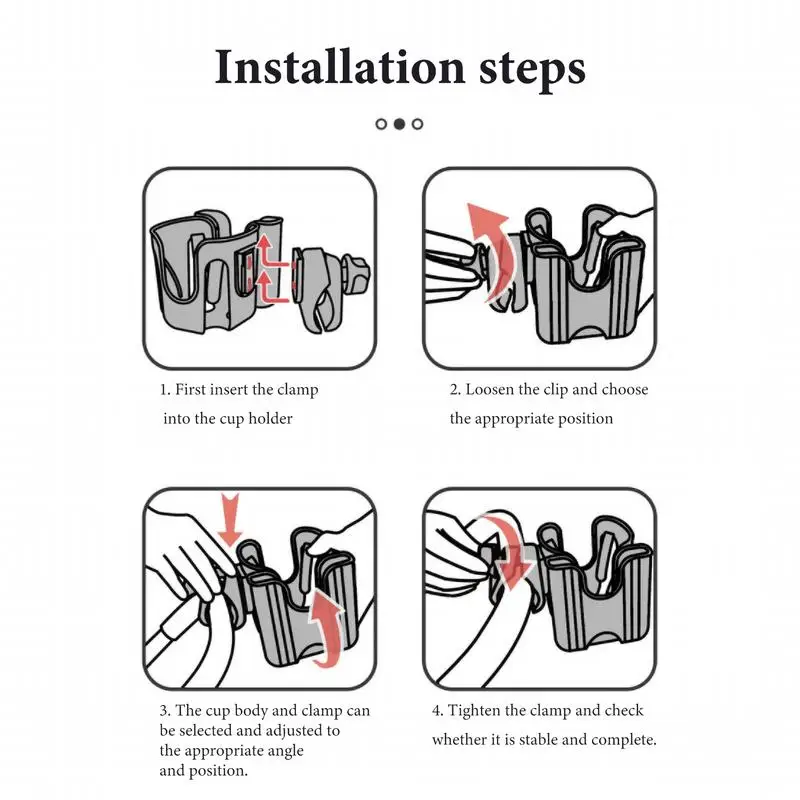 Installation steps

1. First insert the clamp into the cup holder

2. Loosen the clip and choose the appropriate position

3. The cup body and clamp can be selected and adjusted to the appropriate angle and position.

4. Tighten the clamp and check whether it is stable and complete.