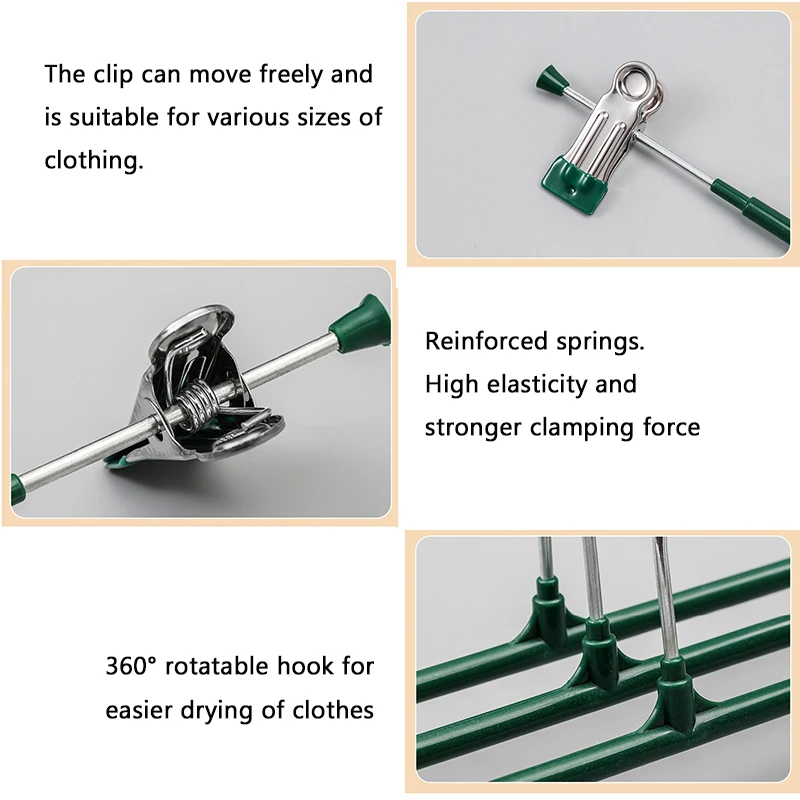 The clip can move freely and is suitable for various sizes of clothing.

Reinforced springs.
High elasticity and stronger clamping force

360° rotatable hook for easier drying of clothes