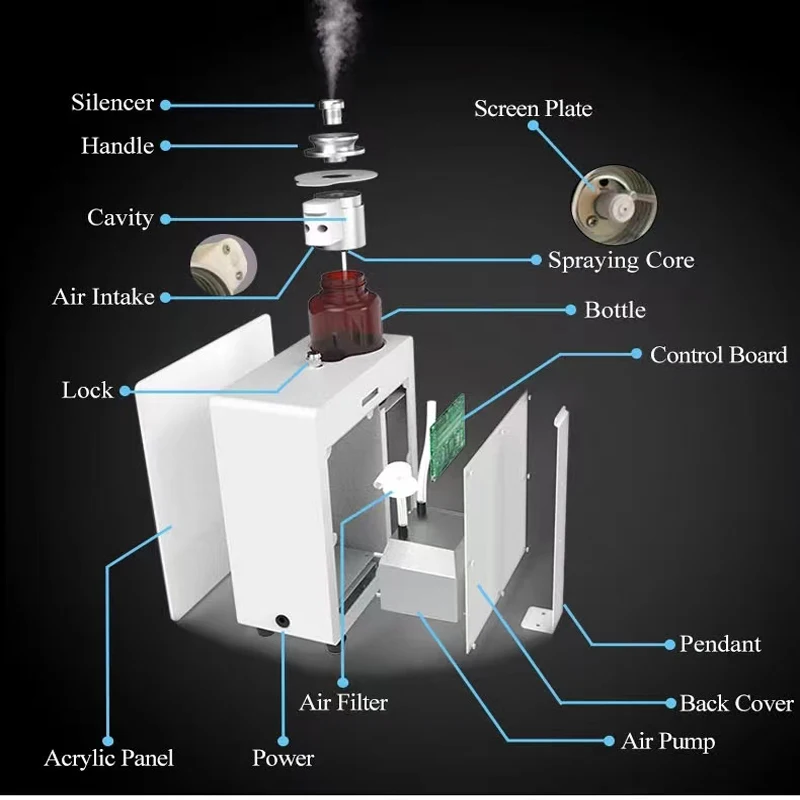 Silencer
Handle
Screen Plate
Cavity
Spraying Core
Air Intake
Bottle
Control Board
Lock
Pendant
Air Filter
Back Cover
Air Pump
Acrylic Panel
Power