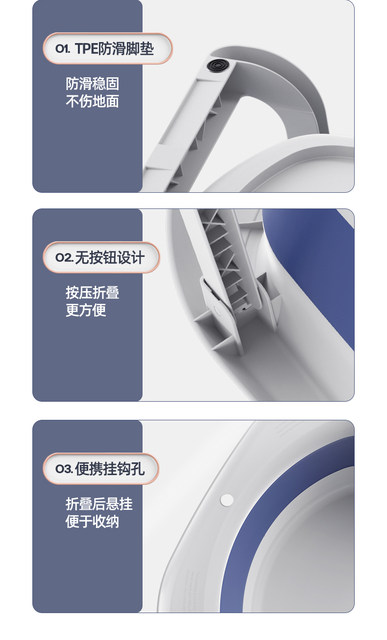 01. TPE防滑脚垫

防滑稳固
不伤地面

02. 无按钮设计

按压折叠
更方便

03. 便携挂钩孔

折叠后悬挂
便于收纳