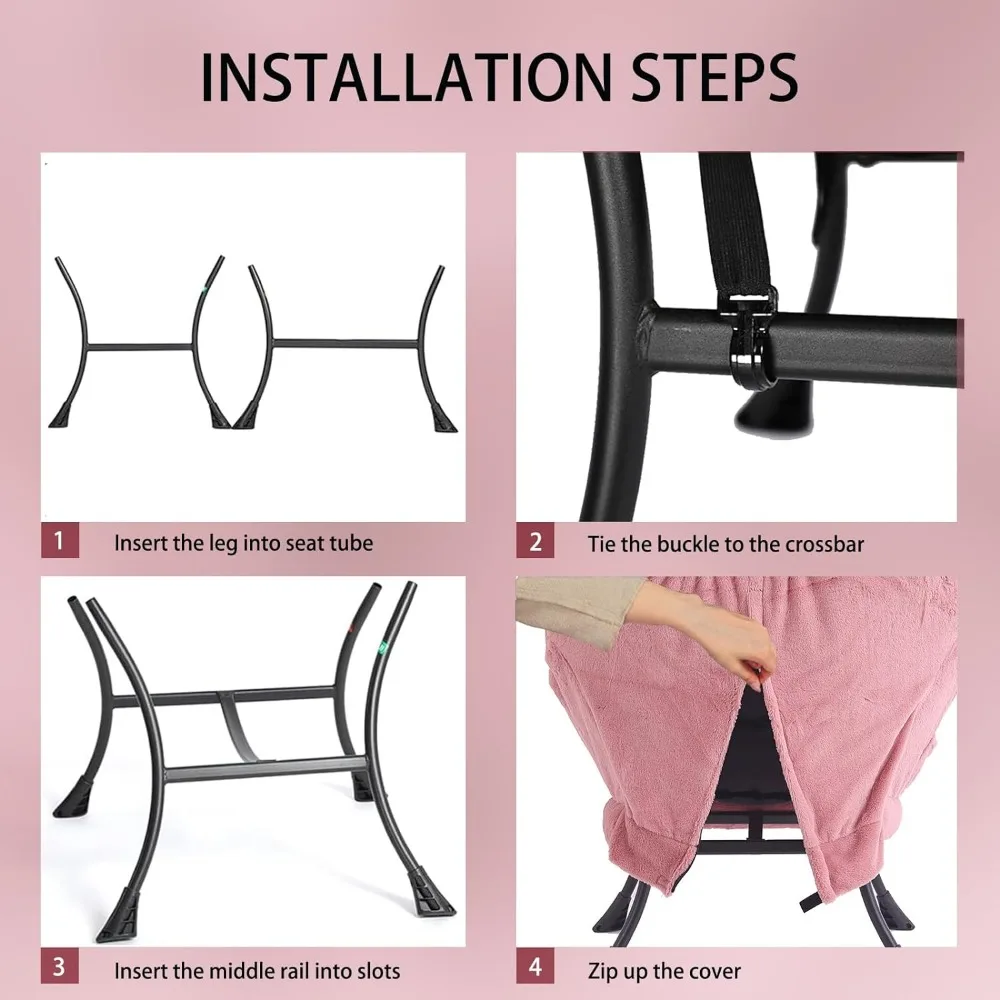 INSTALLATION STEPS

1 Insert the leg into seat tube

2 Tie the buckle to the crossbar

3 Insert the middle rail into slots

4 Zip up the cover