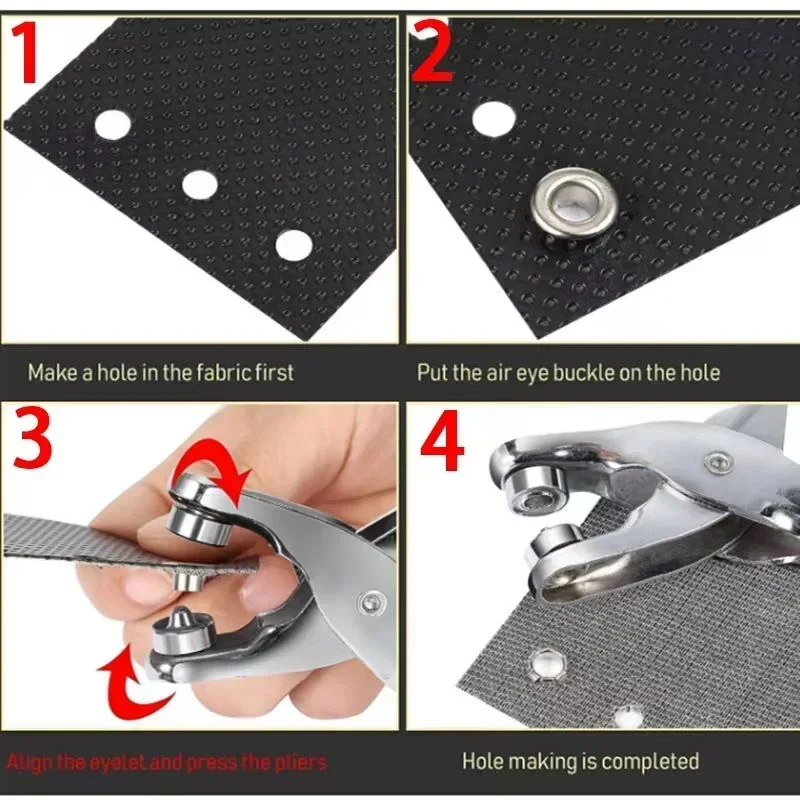 1

Make a hole in the fabric first

2

Put the air eye buckle on the hole

3

Align the eyelet and press the pliers

4

Hole making is completed