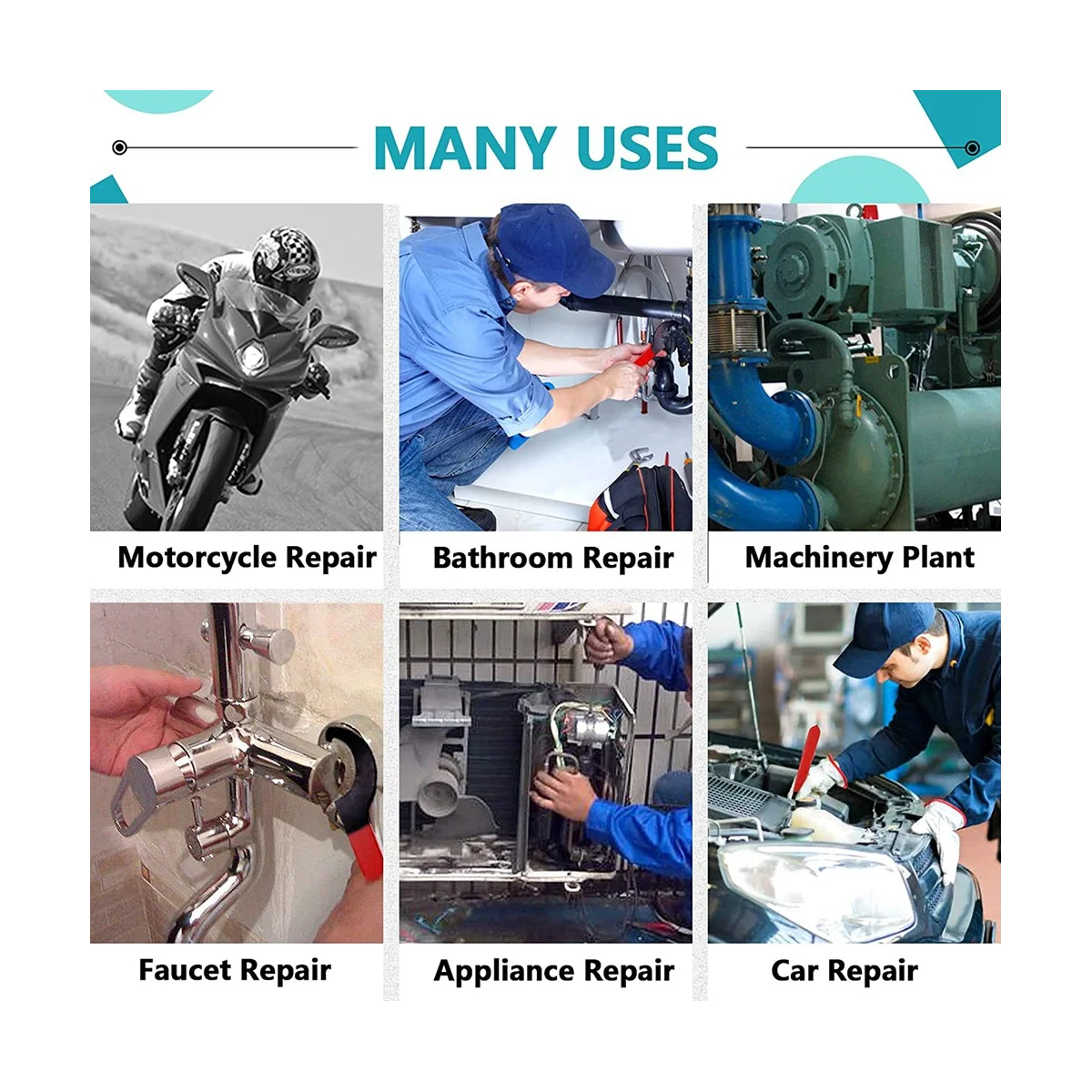 MANY USES

Motorcycle Repair

Bathroom Repair

Machinery Plant

Faucet Repair

Appliance Repair

Car Repair