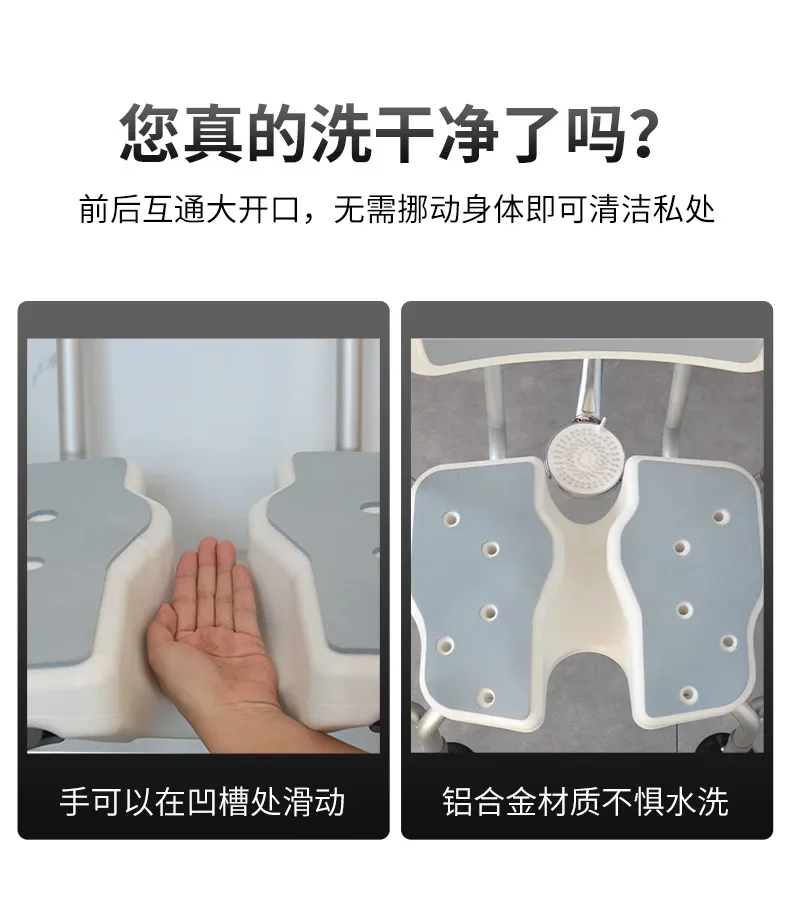 您真的洗干净了吗?

前后互通大开口，无需挪动身体即可清洁私处

手可以在凹槽处滑动

铝合金材质不惧水洗