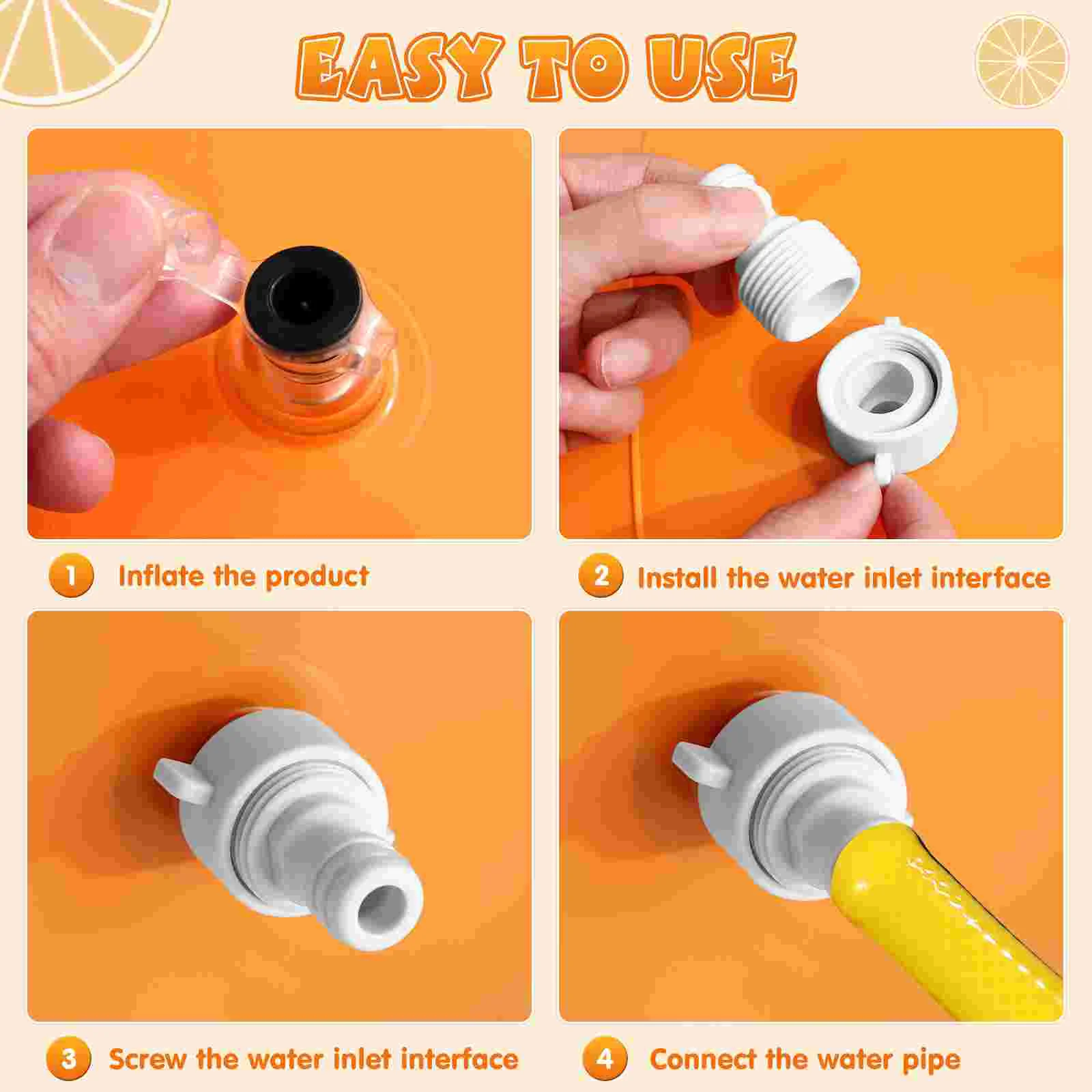 EASY TO USE

1 Inflate the product

2 Install the water inlet interface

3 Screw the water inlet interface

4 Connect the water pipe