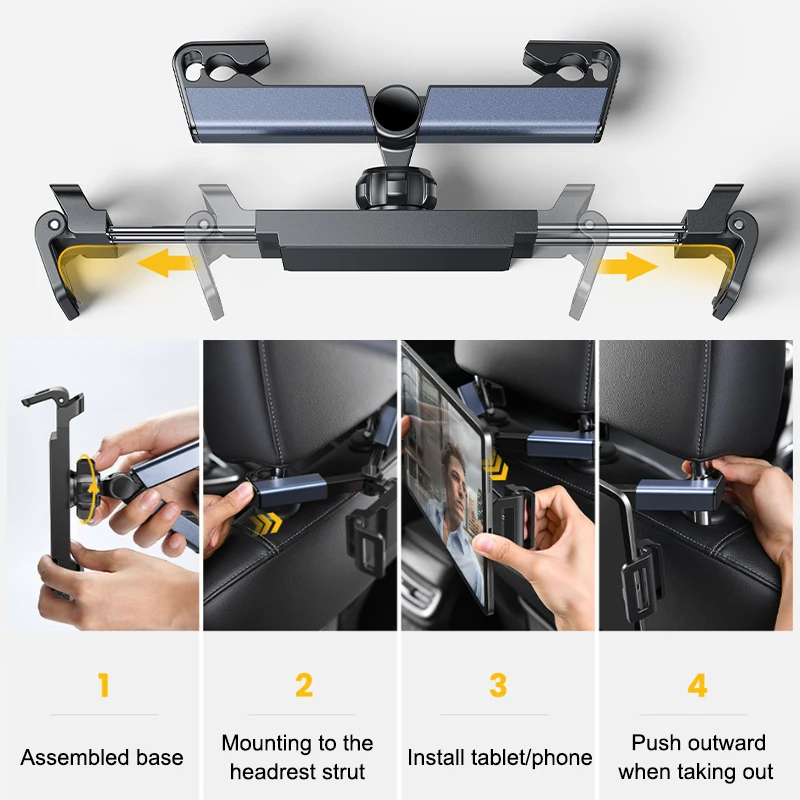 1

Assembled base

2

Mounting to the headrest strut

3

Install tablet/phone

4

Push outward when taking out