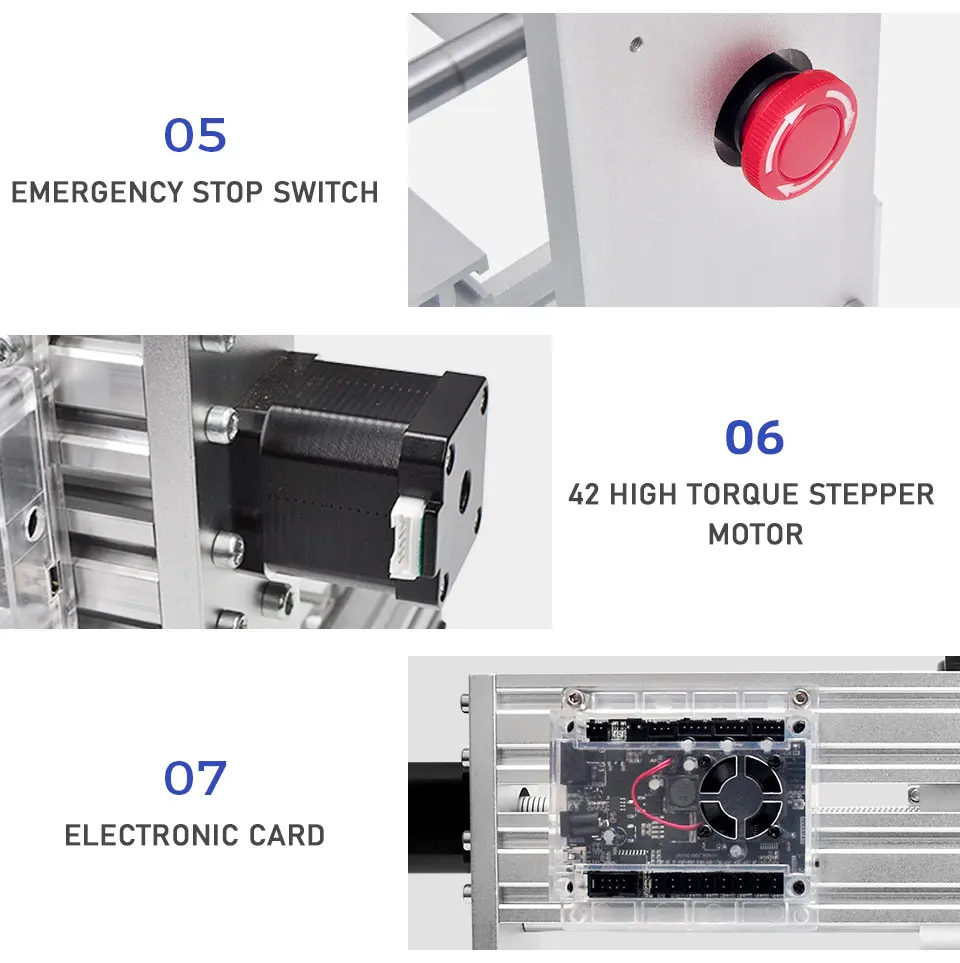 05
EMERGENCY STOP SWITCH

06
42 HIGH TORQUE STEPPER MOTOR

07
ELECTRONIC CARD