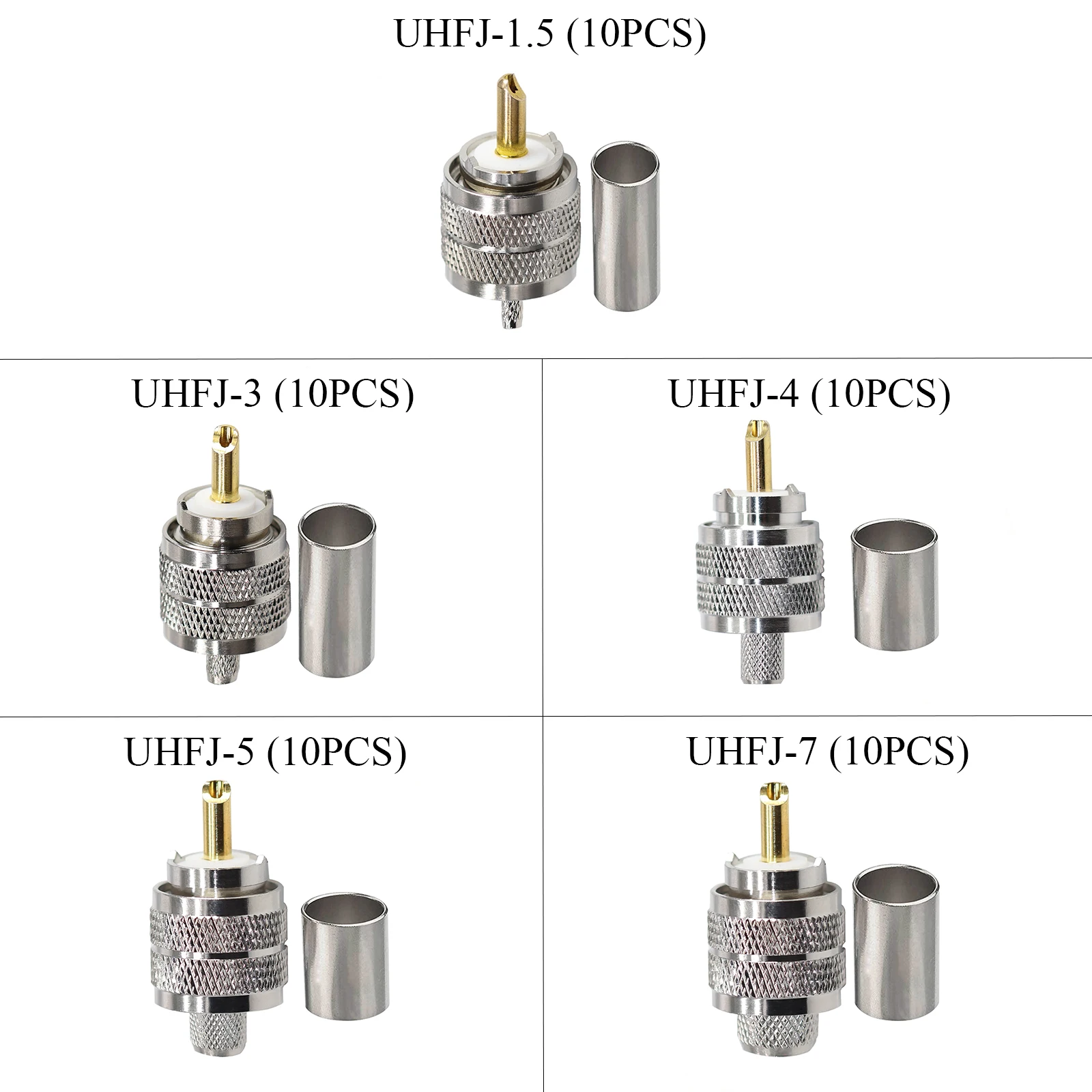 UHFJ-1.5 (10PCS)

UHFJ-3 (10PCS)

UHFJ-4 (10PCS)

UHFJ-5 (10PCS)

UHFJ-7 (10PCS)