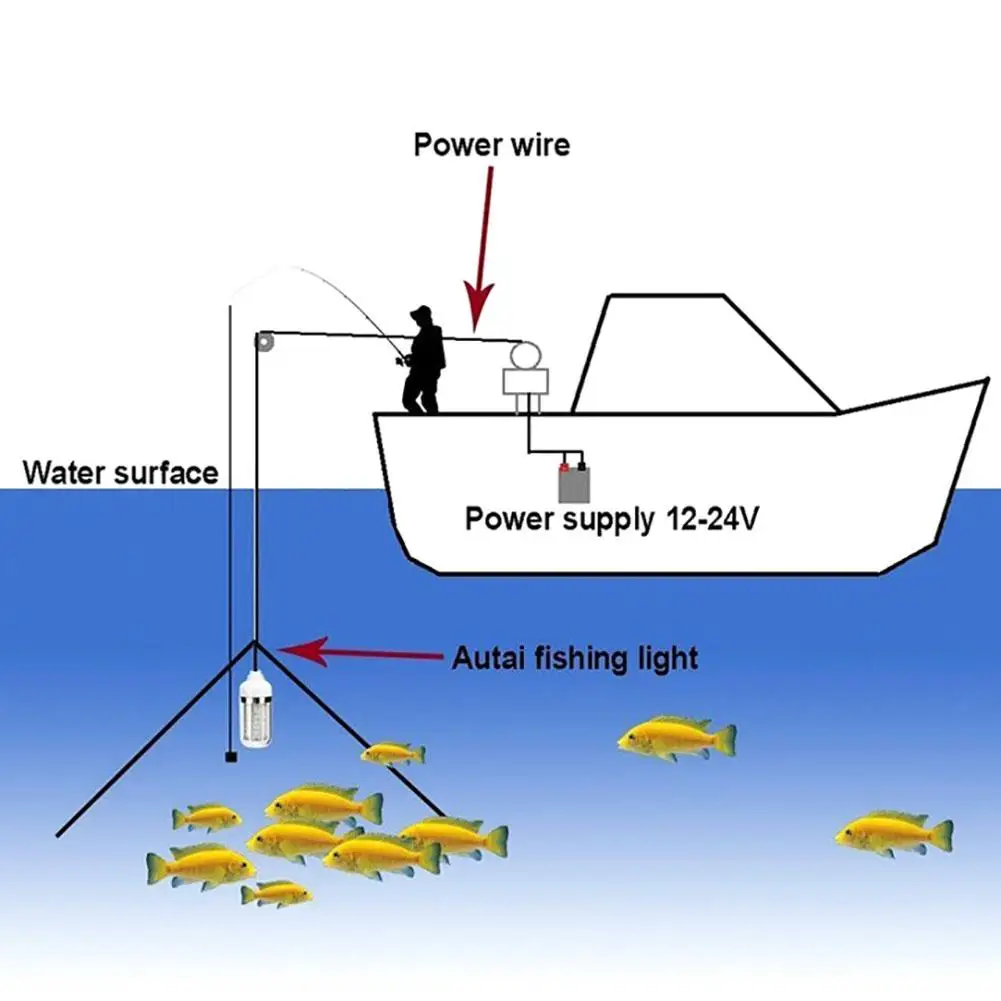 Power wire

Water surface

Power supply 12-24V

Autai fishing light