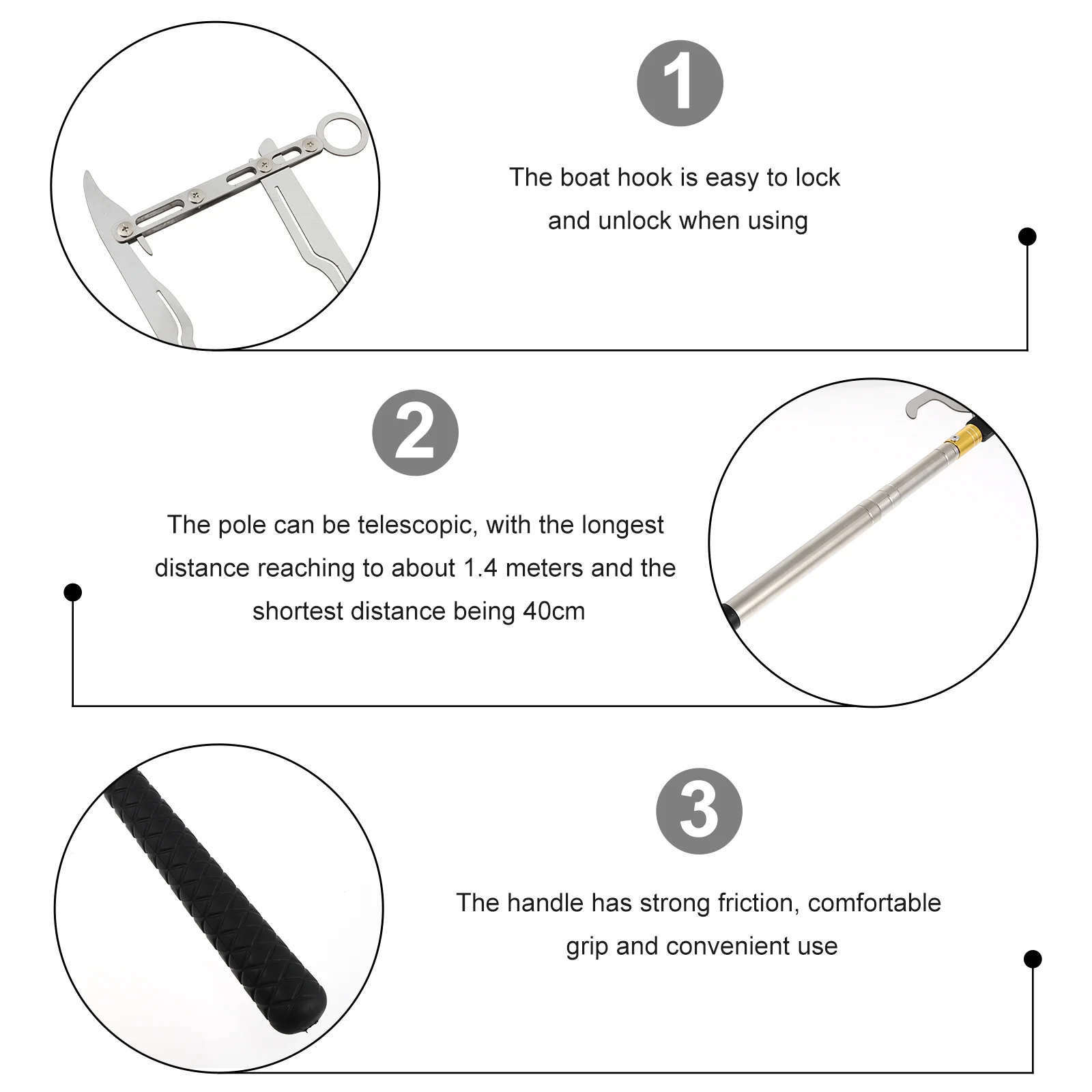 1

The boat hook is easy to lock and unlock when using

2

The pole can be telescopic, with the longest distance reaching to about 1.4 meters and the shortest distance being 40cm

3

The handle has strong friction, comfortable grip and convenient use