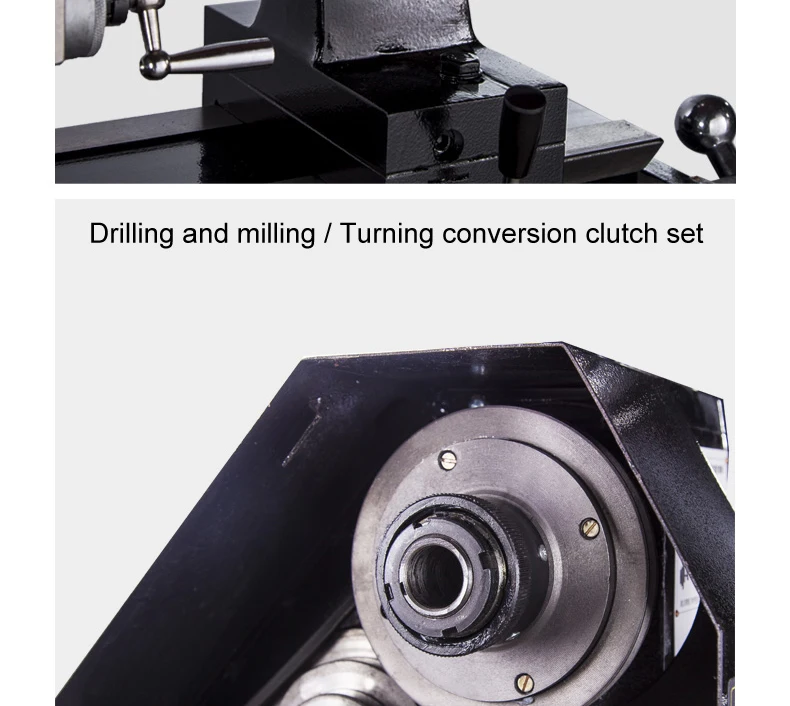 Drilling and milling / Turning conversion clutch set