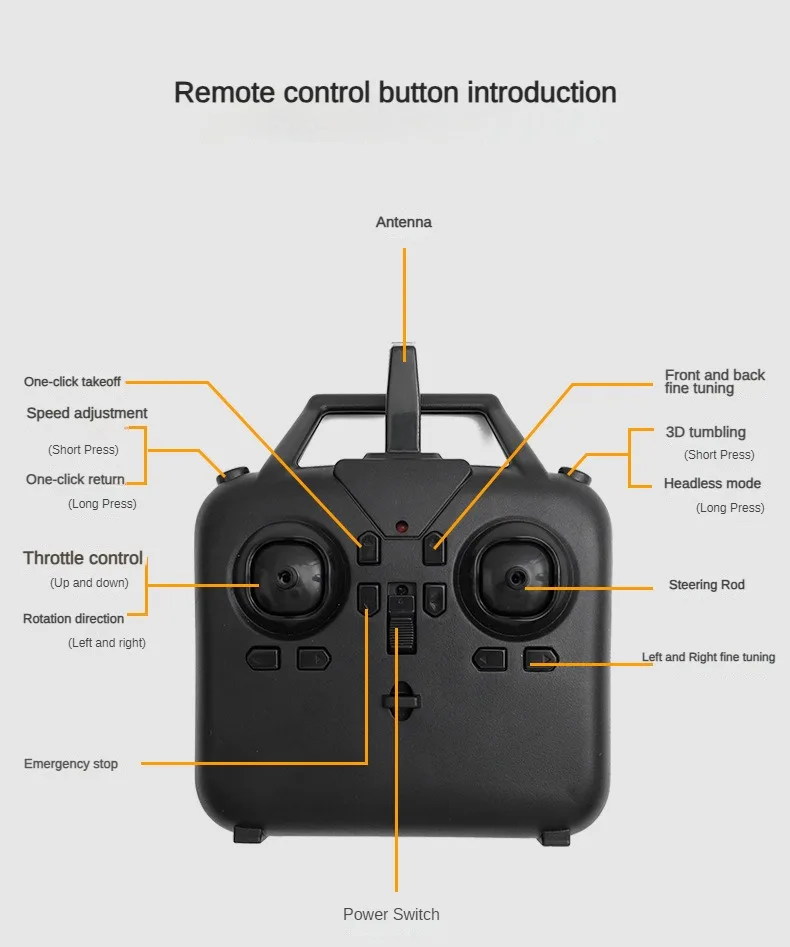 Remote control button introduction

Antenna

One-click takeoff

Speed adjustment
(Short Press)
One-click return
(Long Press)

Throttle control
(Up and down)
Rotation direction
(Left and right)

Emergency stop

Front and back fine tuning

3D tumbling
(Short Press)
Headless mode
(Long Press)

Steering Rod

Left and Right fine tuning

Power Switch